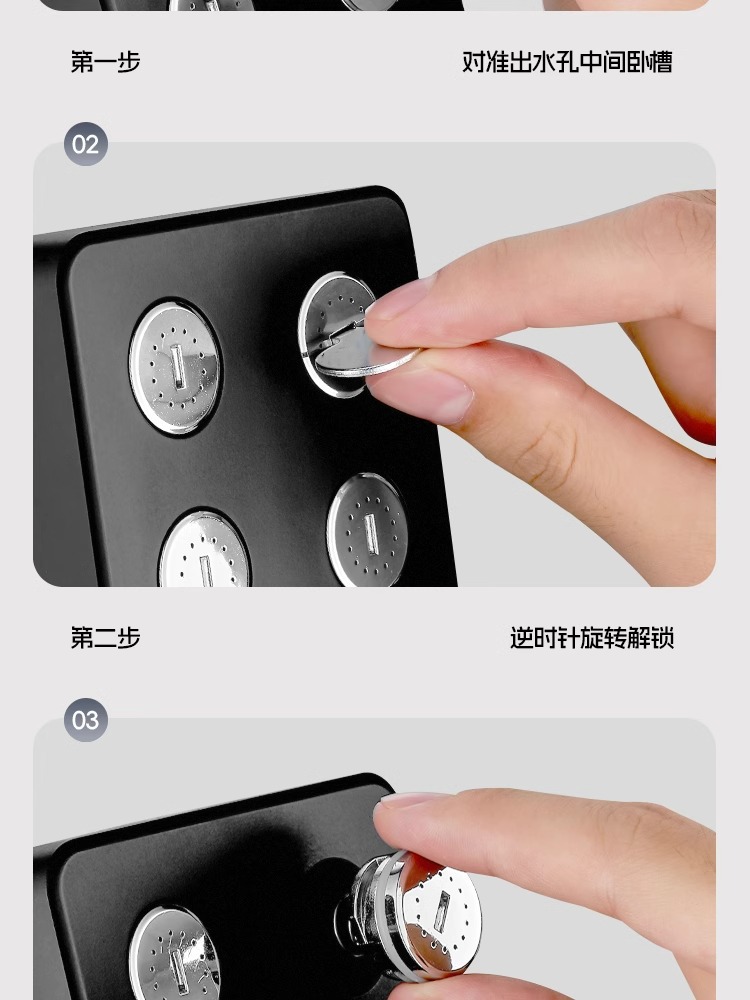 第一步

对准出水孔中间卧槽

02

第二步

逆时针旋转解锁

03