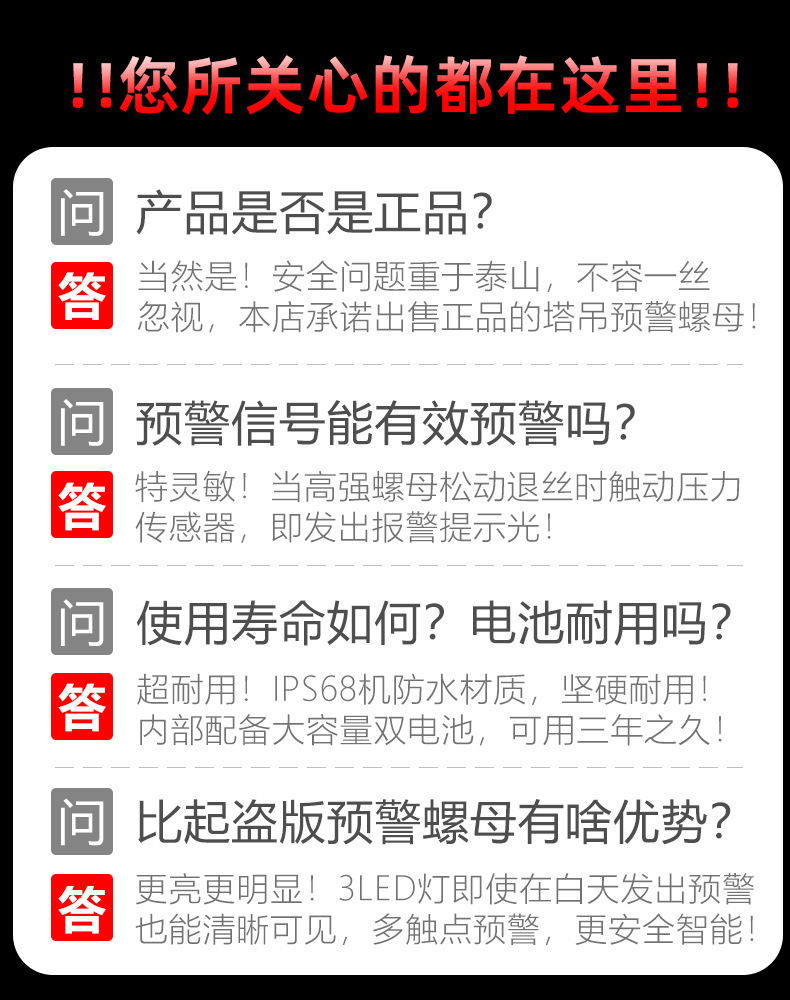 !!您所关心的都在这里!!

问 产品是否是正品?

答 当然是!安全问题重于泰山,不容一丝忽视,本店承诺出售正品的塔吊预警螺母!

问 预警信号能有效预警吗?

答 特灵敏!当高强螺母松动退丝时触动压力传感器,即发出报警提示光!

问 使用寿命如何?电池耐用吗?

答 超耐用!IPS68机防水材质,坚硬耐用!内部配备大容量双电池,可用三年之久!

问 比起盗版预警螺母有啥优势?

答 更亮更明显!3LED灯即使在白天发出预警也能清晰可见,多触点预警,更安全智能!