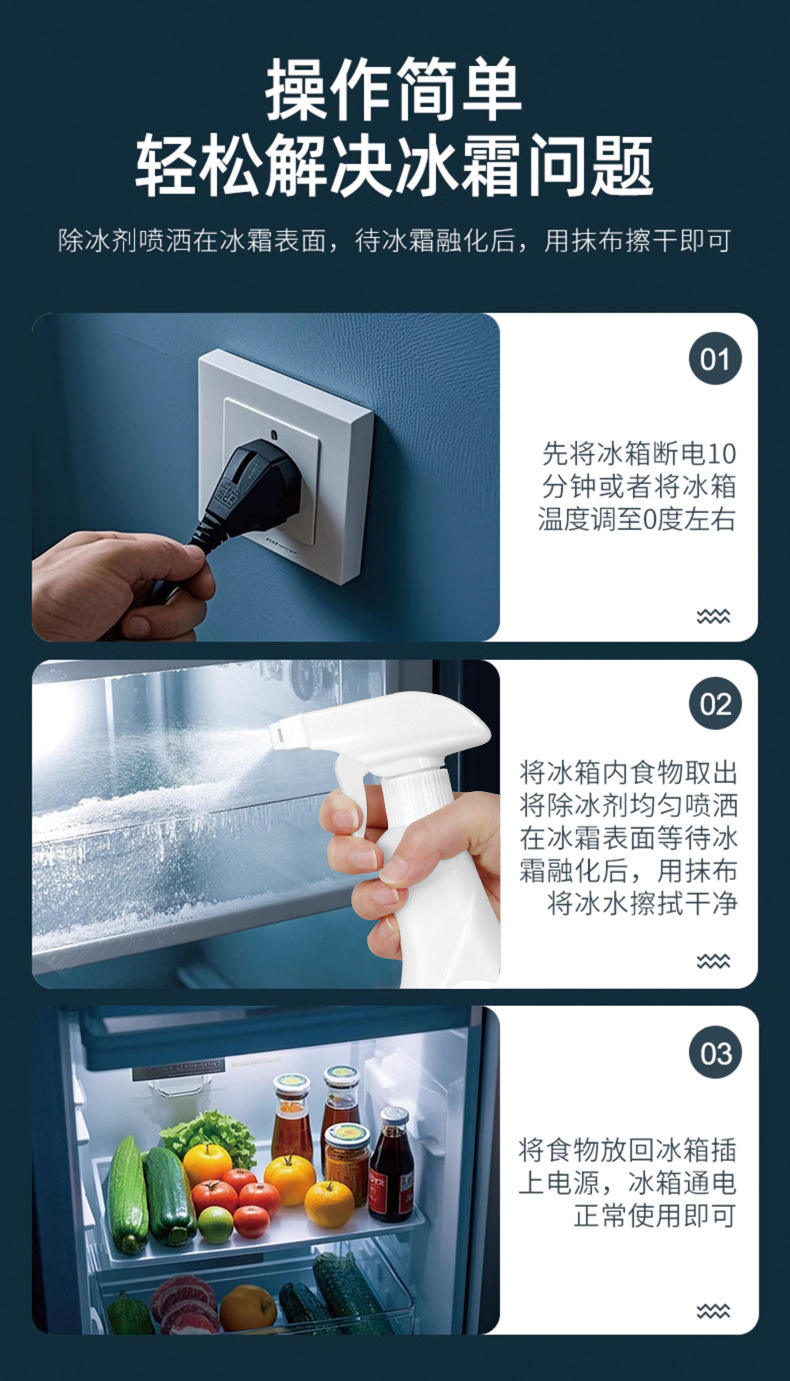 操作简单
轻松解决冰霜问题

除冰剂喷洒在冰霜表面，待冰霜融化后，用抹布擦干即可

01

先将冰箱断电10分钟或者将冰箱温度调至0度左右

02

将冰箱内食物取出将除冰剂均匀喷洒在冰霜表面等待冰霜融化后，用抹布将冰水擦拭干净

03

将食物放回冰箱插上电源，冰箱通电正常使用即可