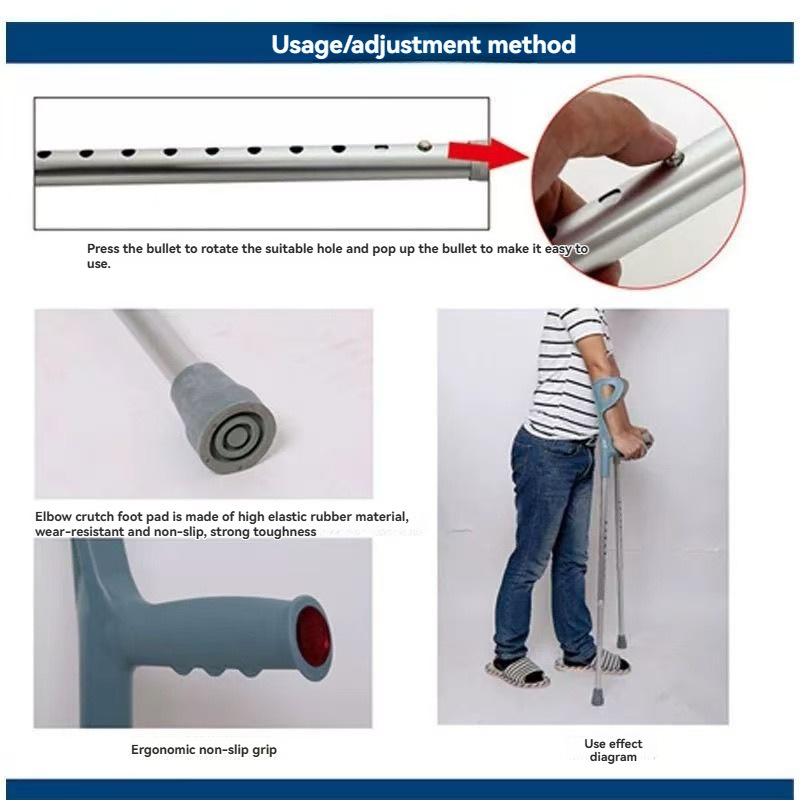 Usage/adjustment method

Press the bullet to rotate the suitable hole and pop up the bullet to make it easy to use.

Elbow crutch foot pad is made of high elastic rubber material, wear-resistant and non-slip, strong toughness

Ergonomic non-slip grip

Use effect diagram