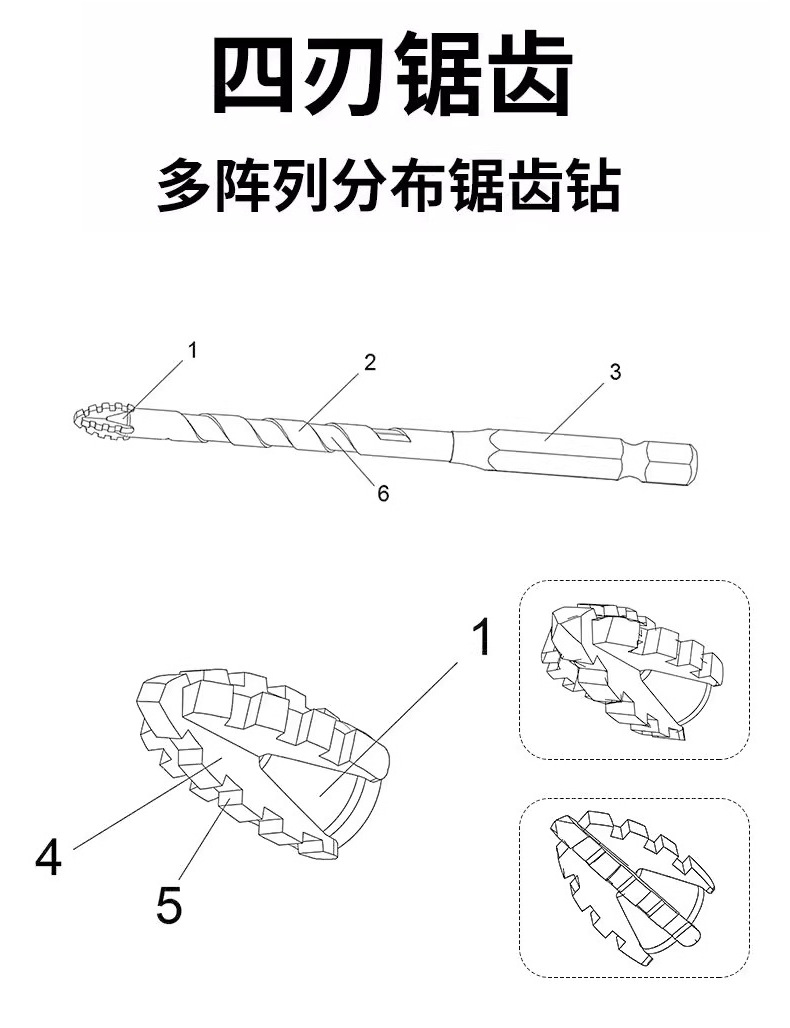 四刃锯齿

多阵列分布锯齿钻

1

2

3

6

1

4

5