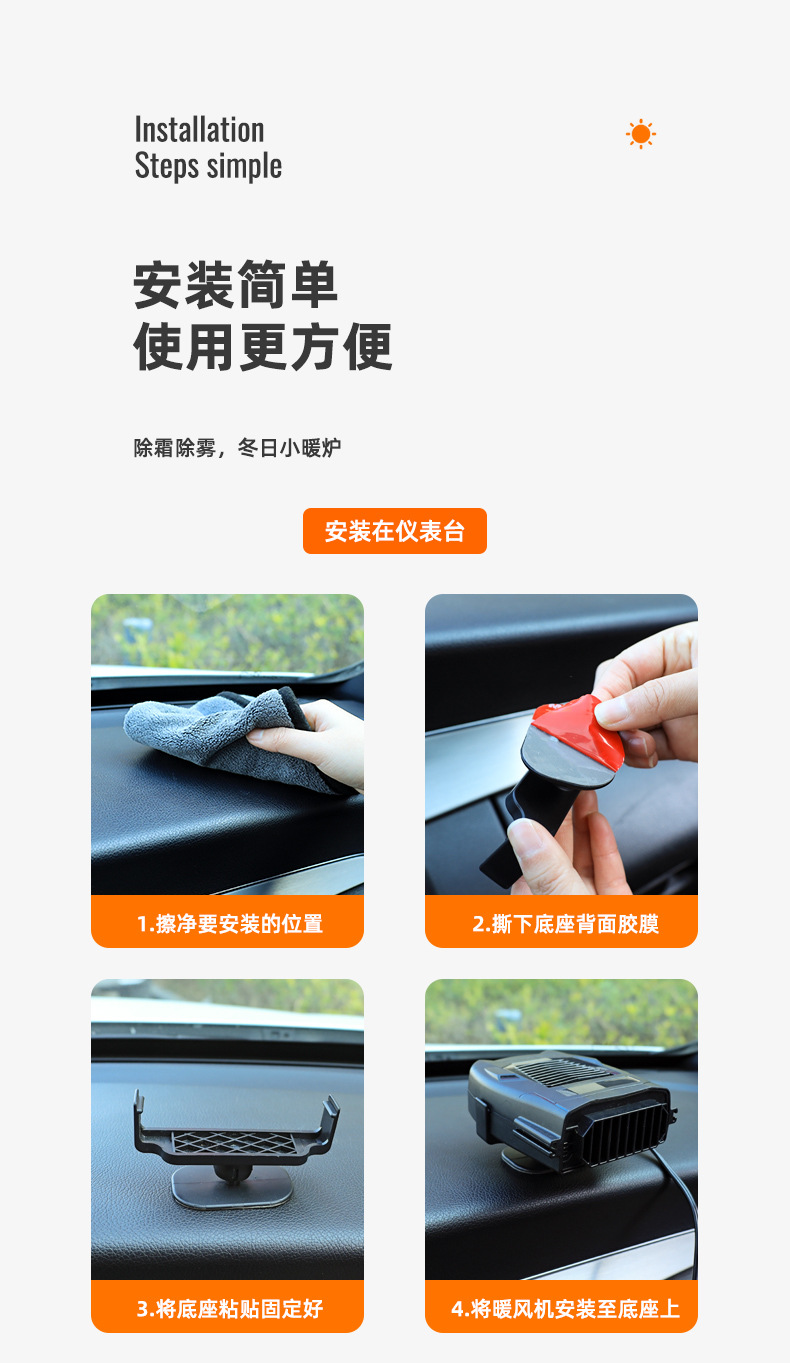 Installation
Steps simple

安装简单
使用更方便

除霜除雾，冬日小暖炉

安装在仪表台

1.擦净要安装的位置

2.撕下底座背面胶膜

3.将底座粘贴固定好

4.将暖风机安装至底座上