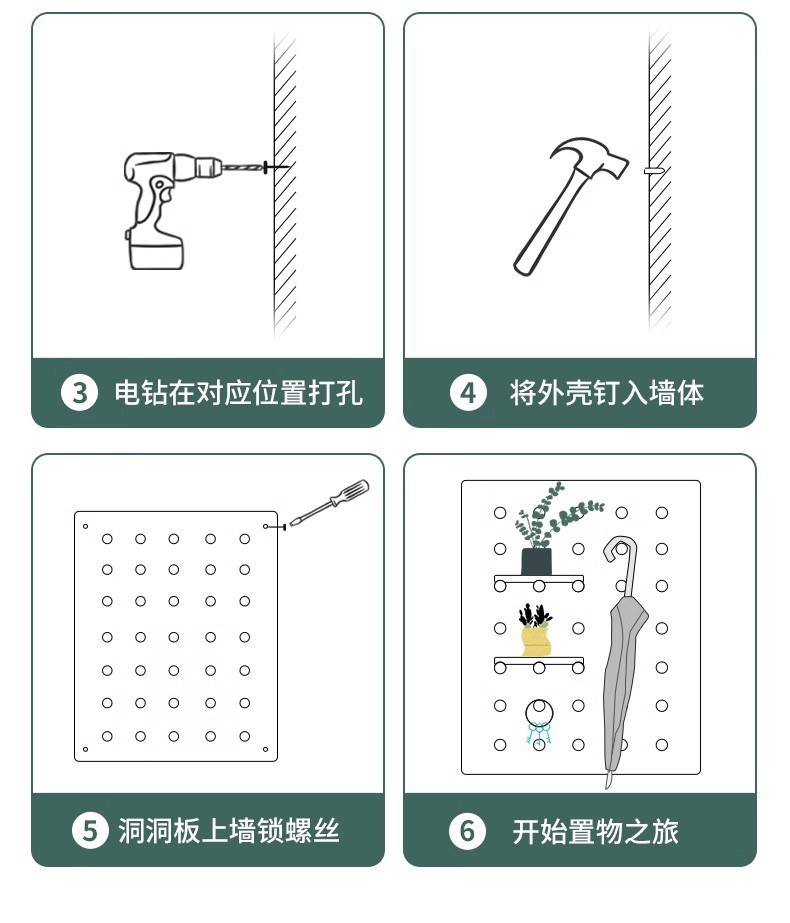 3 电钻在对应位置打孔

4 将外壳钉入墙体

5 洞洞板上墙锁螺丝

6 开始置物之旅