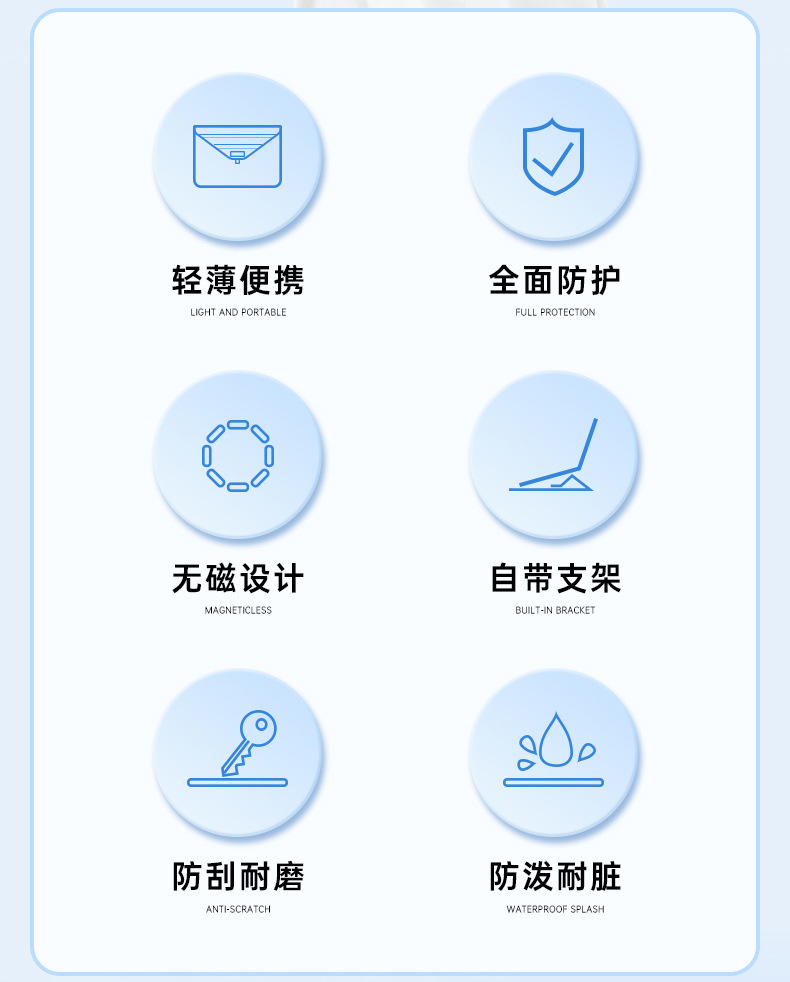 轻薄便携
LIGHT AND PORTABLE

全面防护
FULL PROTECTION

无磁设计
MAGNETICLESS

自带支架
BUILT-IN BRACKET

防刮耐磨
ANTI-SCRATCH

防泼耐脏
WATERPROOF SPLASH