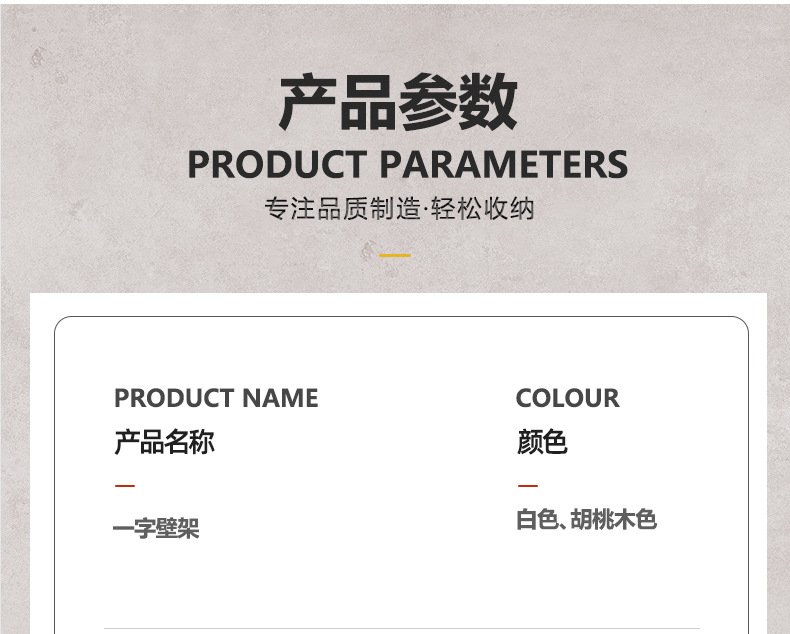 产品参数

PRODUCT PARAMETERS

专注品质制造·轻松收纳

PRODUCT NAME
产品名称

一字壁架

COLOUR
颜色

白色、胡桃木色