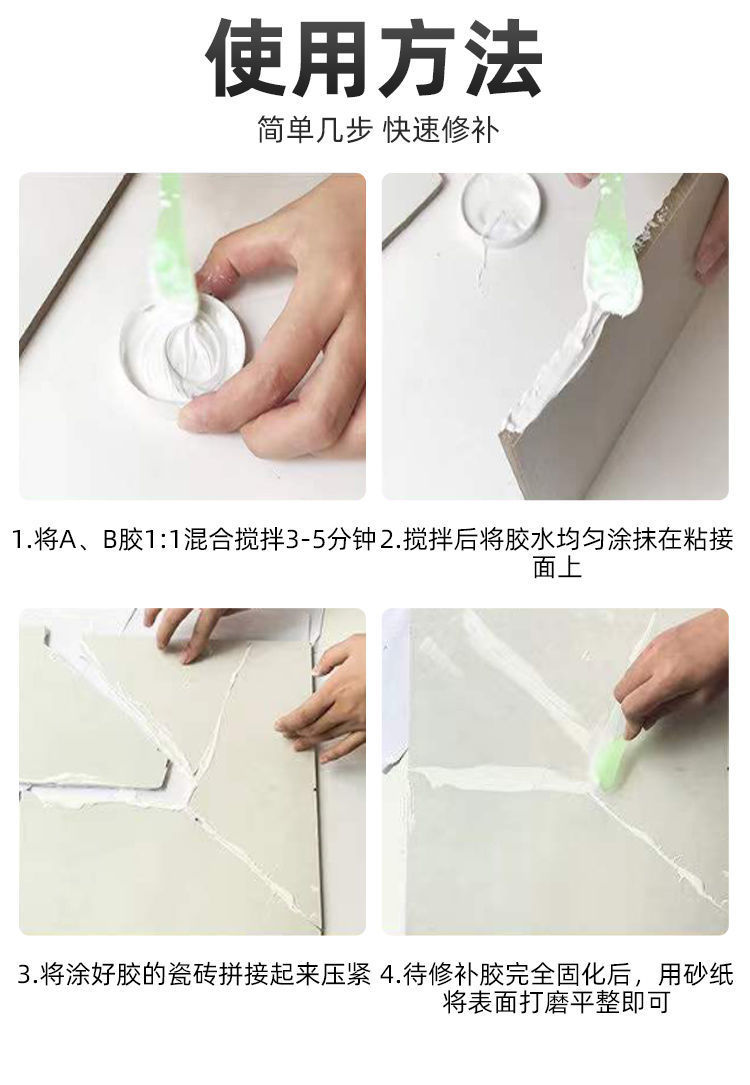 使用方法

简单几步 快速修补

1.将A、B胶1:1混合搅拌3-5分钟

2.搅拌后将胶水均匀涂抹在粘接面上

3.将涂好胶的瓷砖拼接起来压紧

4.待修补胶完全固化后，用砂纸将表面打磨平整即可