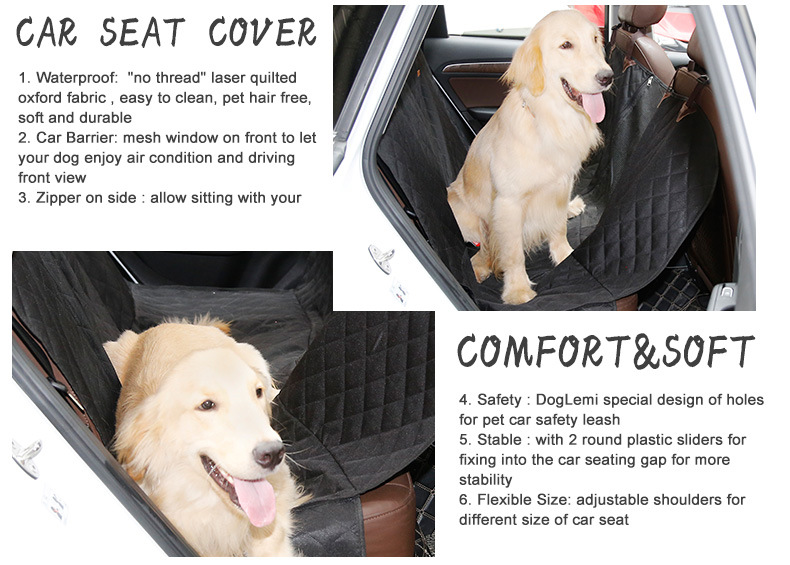 CAR SEAT COVER

1. Waterproof: "no thread" laser quilted oxford fabric , easy to clean, pet hair free, soft and durable
2. Car Barrier: mesh window on front to let your dog enjoy air condition and driving front view
3. Zipper on side : allow sitting with your

COMFORT&SOFT

4. Safety : DogLemi special design of holes for pet car safety leash
5. Stable : with 2 round plastic sliders for fixing into the car seating gap for more stability
6. Flexible Size: adjustable shoulders for different size of car seat