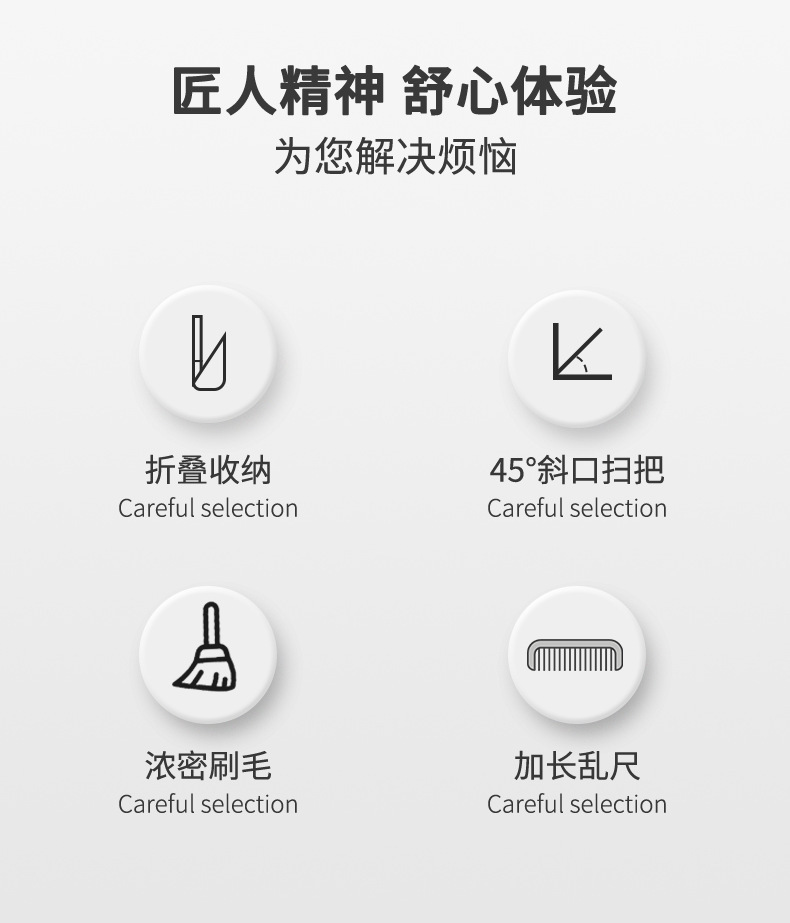 匠人精神 舒心体验
为您解决烦恼

折叠收纳
Careful selection

45°斜口扫把
Careful selection

浓密刷毛
Careful selection

加长乱尺
Careful selection