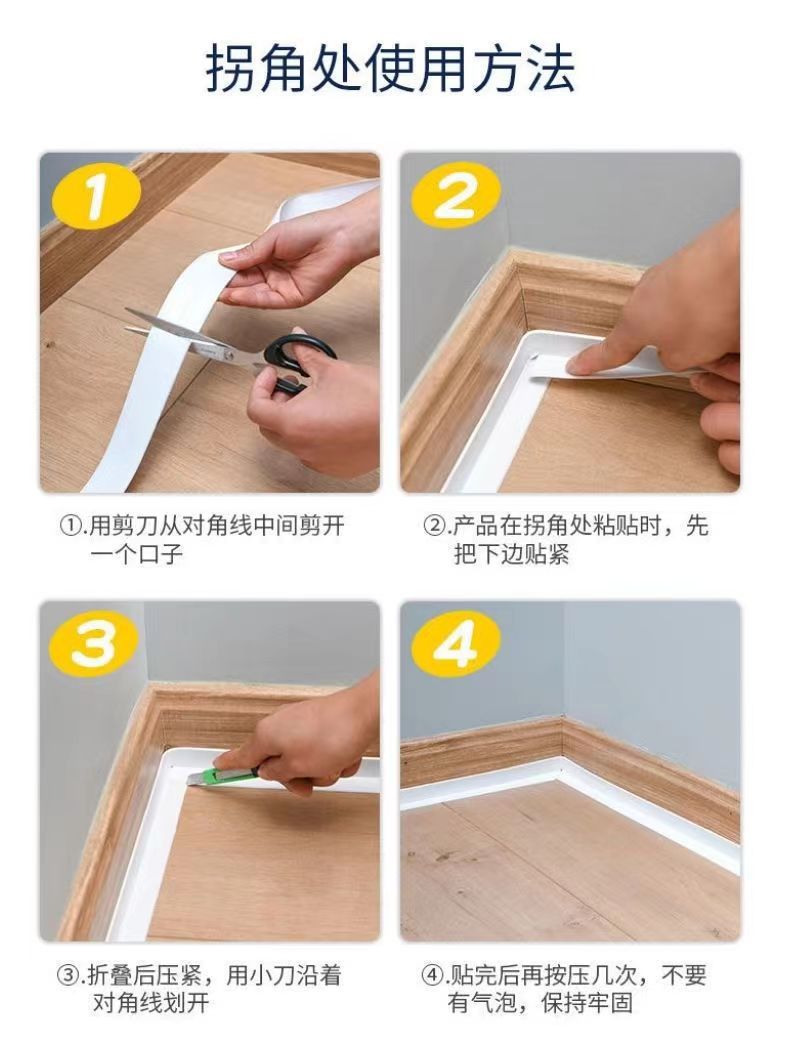 拐角处使用方法

1

①.用剪刀从对角线中间剪开一个口子

2

②.产品在拐角处粘贴时，先把下边贴紧

3

③.折叠后压紧，用小刀沿着对角线划开

4

④.贴完后再按压几次，不要有气泡，保持牢固