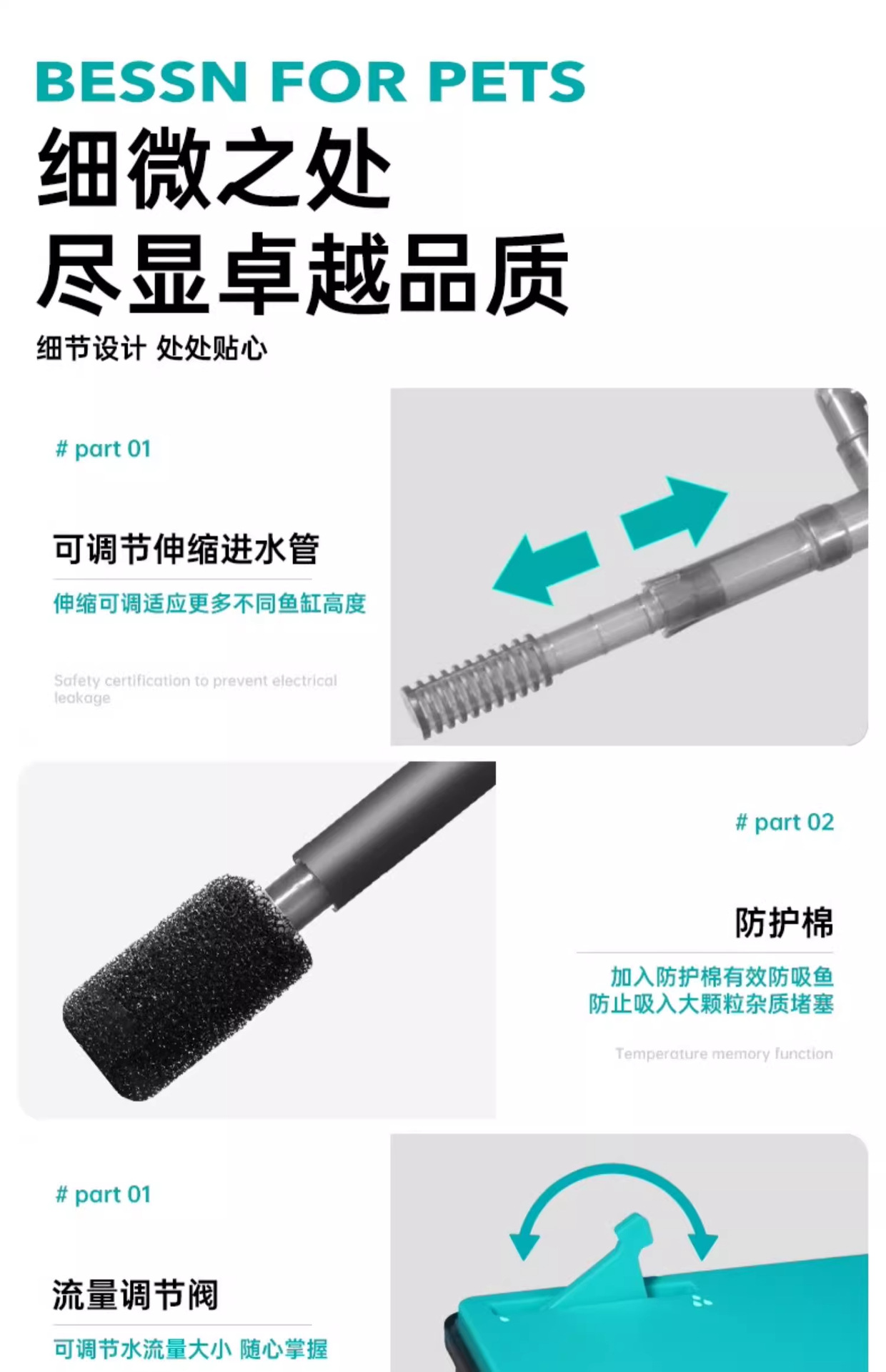 BESSN FOR PETS

细微之处
尽显卓越品质

细节设计 处处贴心

# part 01

可调节伸缩进水管

伸缩可调适应更多不同鱼缸高度

Safety certification to prevent electrical leakage

# part 02

防护棉

加入防护棉有效防吸鱼
防止吸入大颗粒杂质堵塞

Temperature memory function

# part 01

流量调节阀

可调节水流量大小 随心掌握