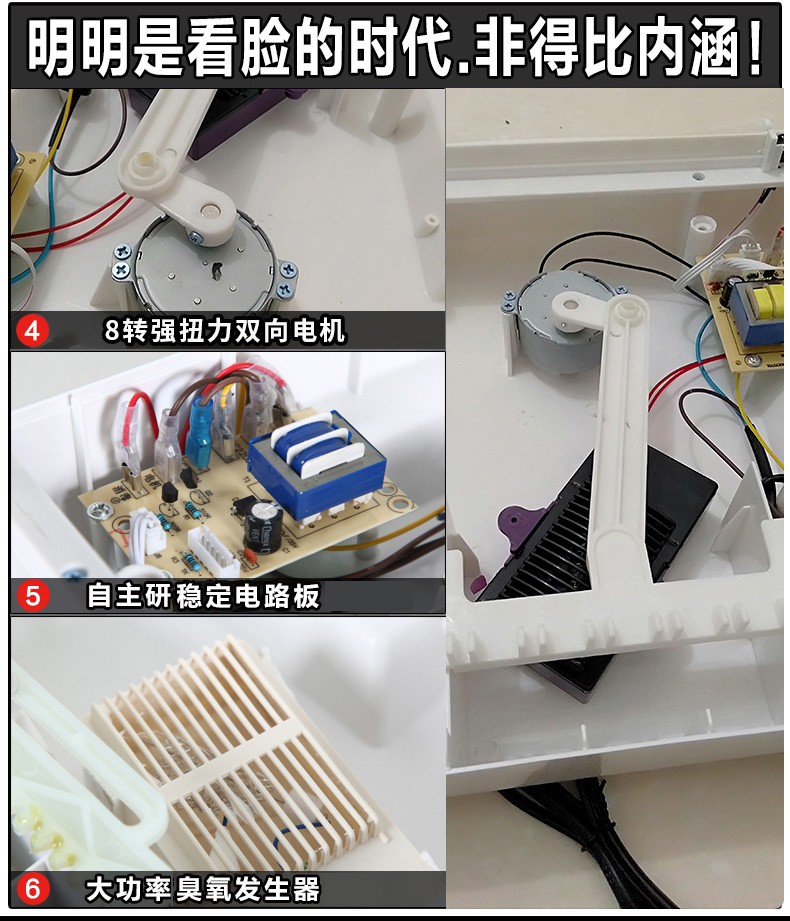 明明是看脸的时代.非得比内涵!

4 8转强扭力双向电机

5 自主研稳定电路板

6 大功率臭氧发生器