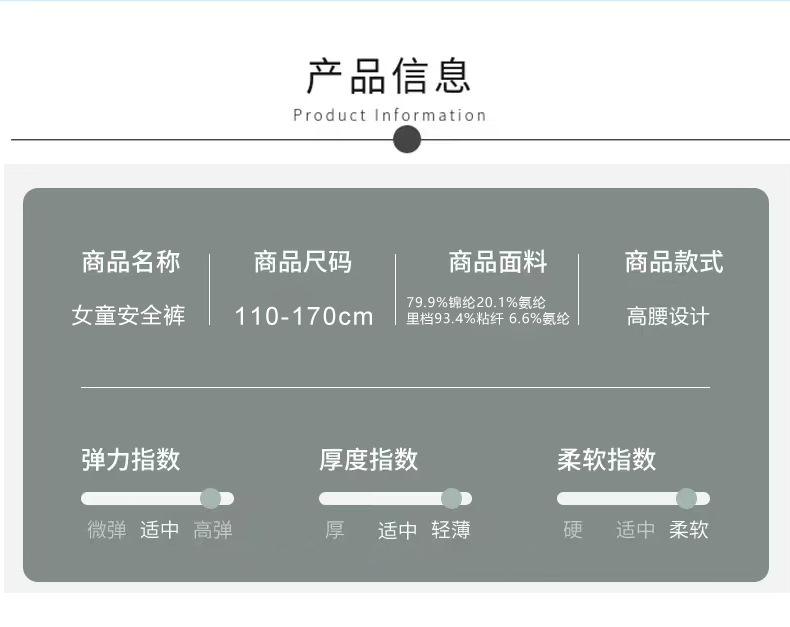 产品信息
Product Information

商品名称
女童安全裤

商品尺码
110-170cm

商品面料
79.9%锦纶20.1%氨纶
里档93.4%粘纤 6.6%氨纶

商品款式
高腰设计

弹力指数
微弹 适中 高弹

厚度指数
厚 适中 轻薄

柔软指数
硬 适中 柔软