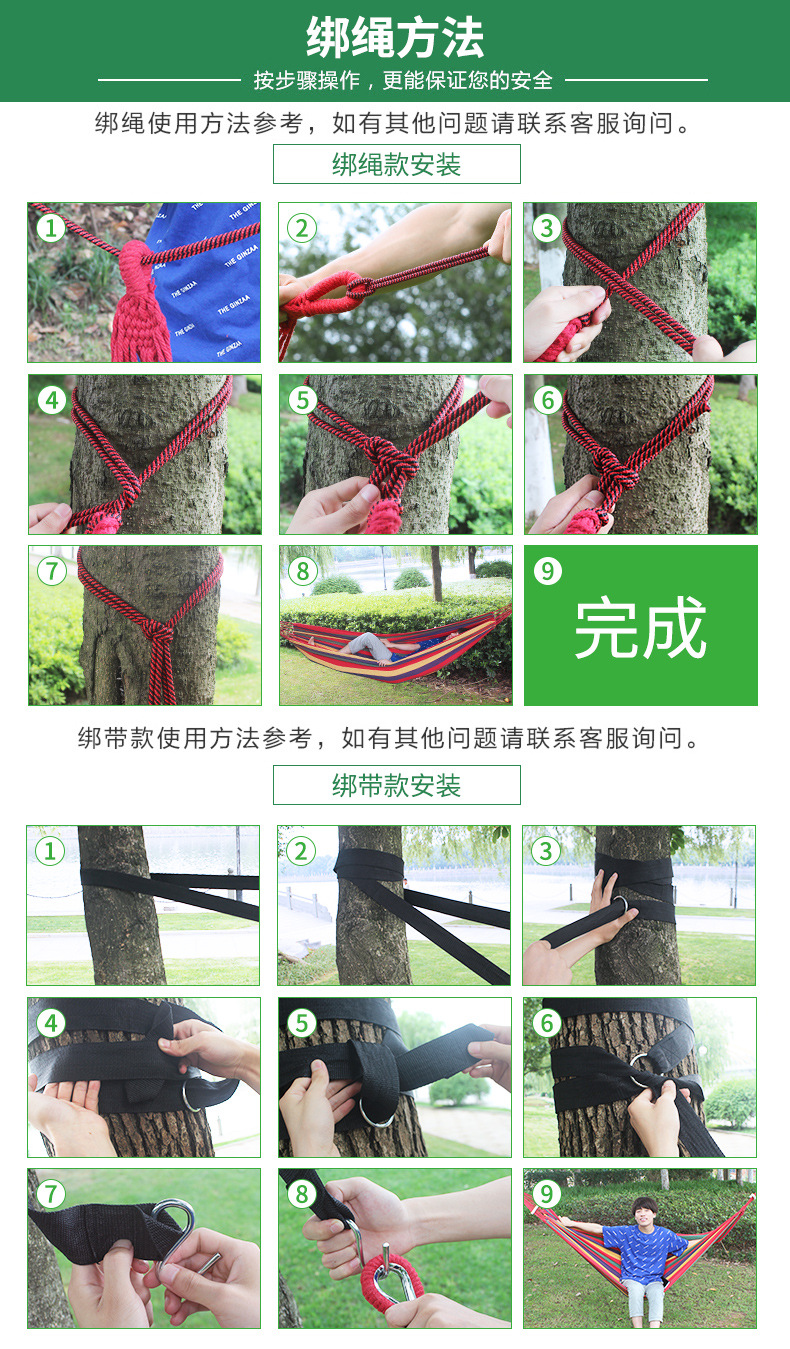 绑绳方法

按步骤操作，更能保证您的安全

绑绳使用方法参考，如有其他问题请联系客服询问。

绑绳款安装

1

THE GINZAA

2

3

4

5

6

7

8

9

完成

绑带款使用方法参考，如有其他问题请联系客服询问。

绑带款安装

1

2

3

4

5

6

7

8

9