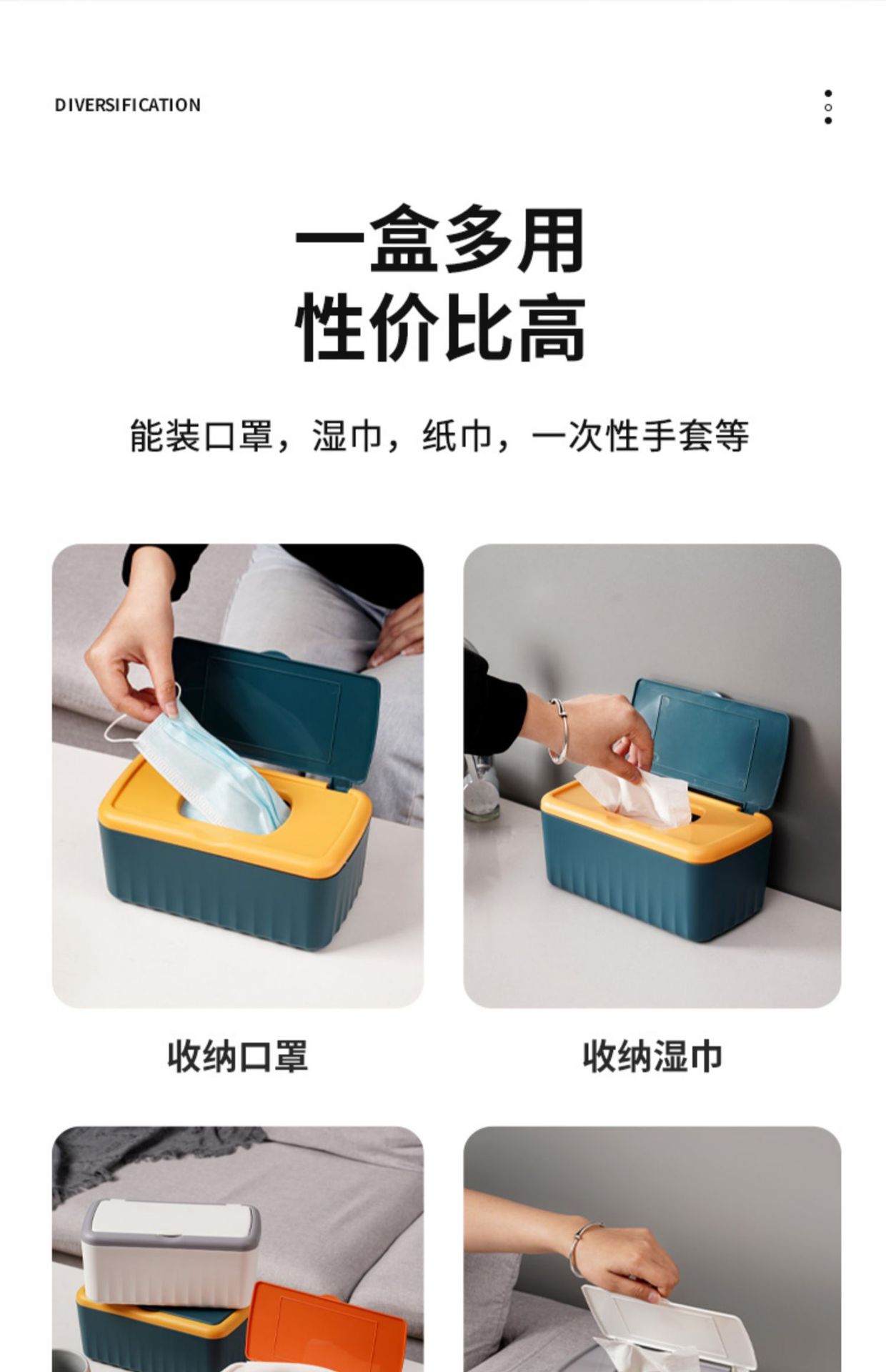 DIVERSIFICATION

一盒多用
性价比高

能装口罩，湿巾，纸巾，一次性手套等

收纳口罩

收纳湿巾