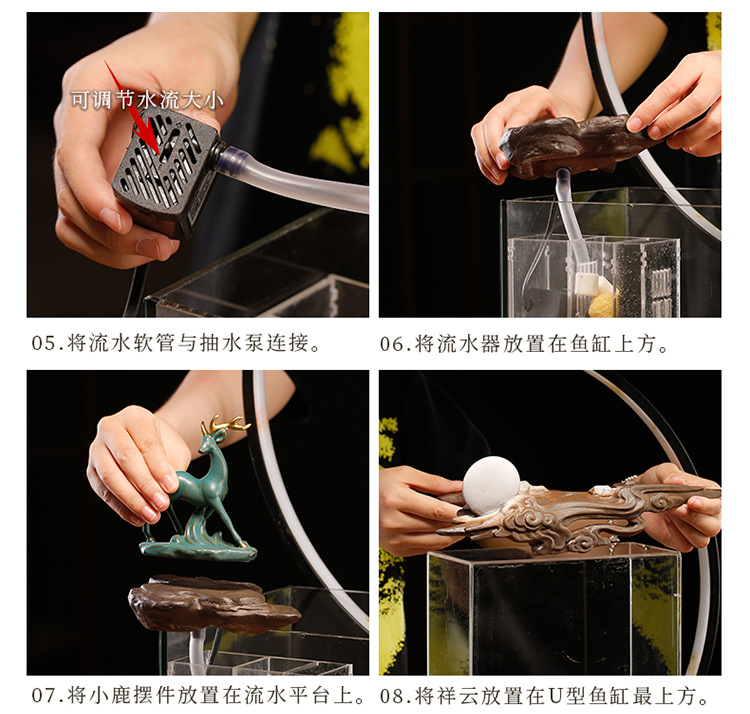 可调节水流大小

05.将流水软管与抽水泵连接。

06.将流水器放置在鱼缸上方。

07.将小鹿摆件放置在流水平台上。

08.将祥云放置在U型鱼缸最上方。