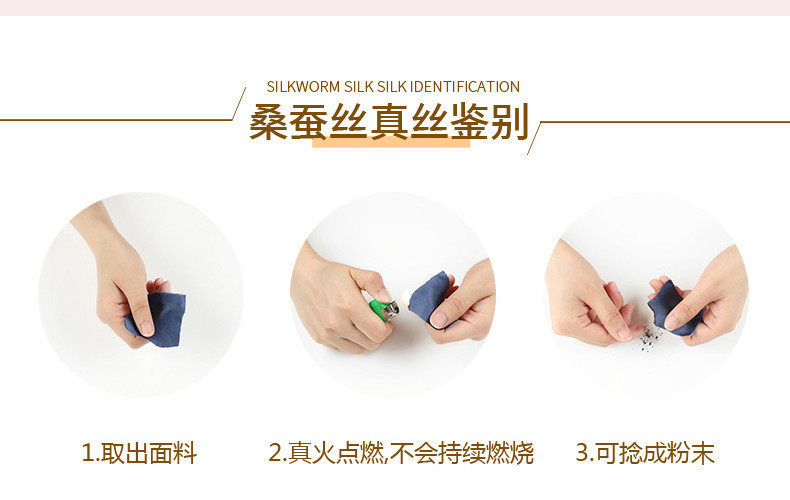 SILKWORM SILK SILK IDENTIFICATION

桑蚕丝真丝鉴别

1.取出面料

2.真火点燃,不会持续燃烧

3.可捻成粉末