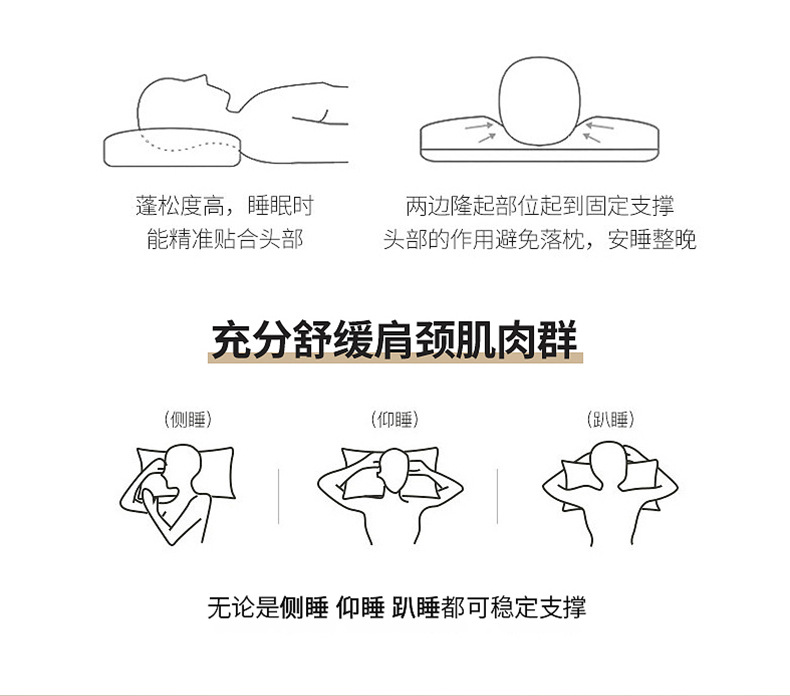 蓬松度高，睡眠时
能精准贴合头部

两边隆起部位起到固定支撑
头部的作用避免落枕，安睡整晚

充分舒缓肩颈肌肉群

（侧睡）

（仰睡）

（趴睡）

无论是侧睡 仰睡 趴睡都可稳定支撑