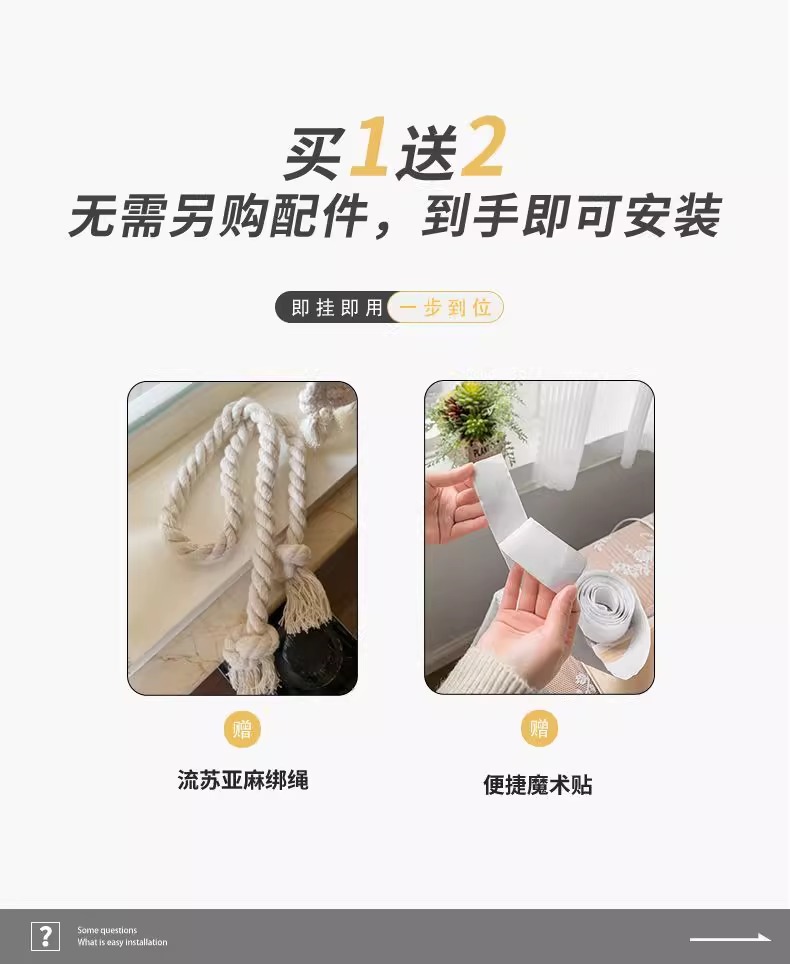 买1送2
无需另购配件，到手即可安装

即挂即用 一步到位

赠
流苏亚麻绑绳

赠
便捷魔术贴

?
Some questions
What is easy installation