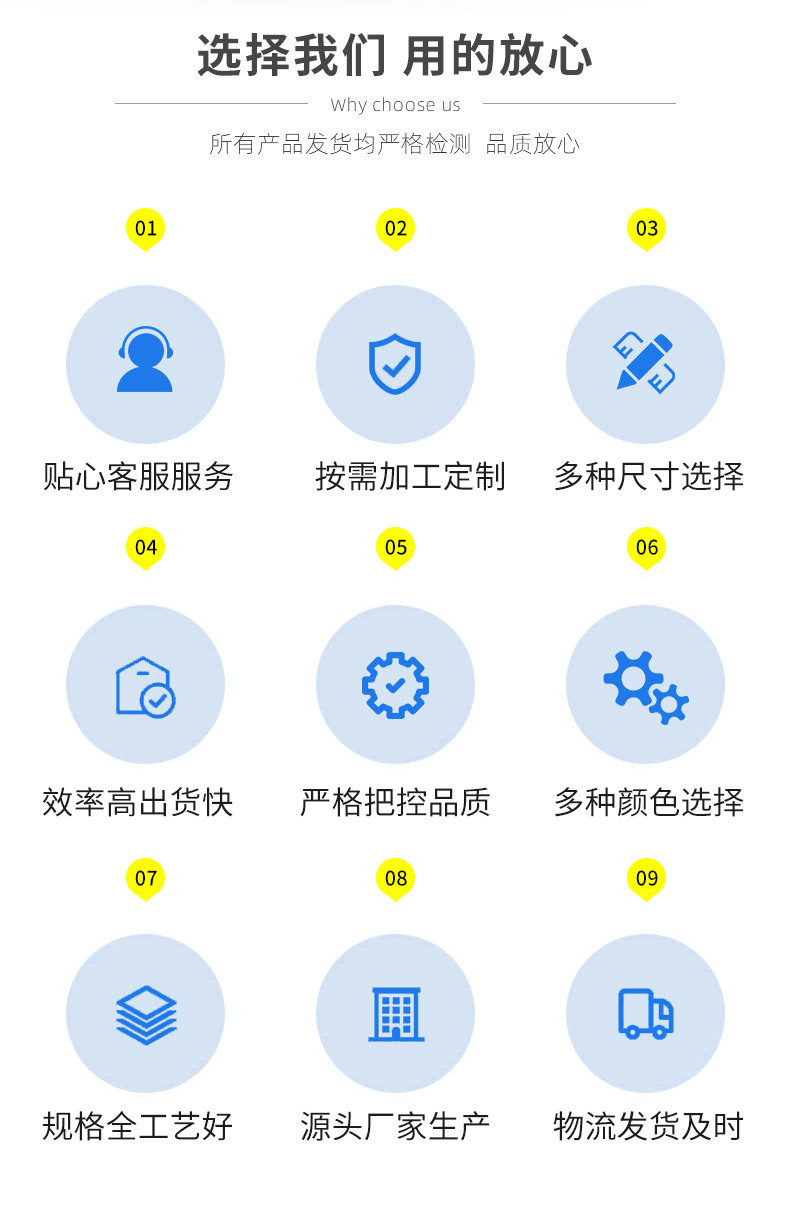 选择我们 用的放心

Why choose us

所有产品发货均严格检测 品质放心

01

贴心客服服务

02

按需加工定制

03

多种尺寸选择

04

效率高出货快

05

严格把控品质

06

多种颜色选择

07

规格全工艺好

08

源头厂家生产

09

物流发货及时