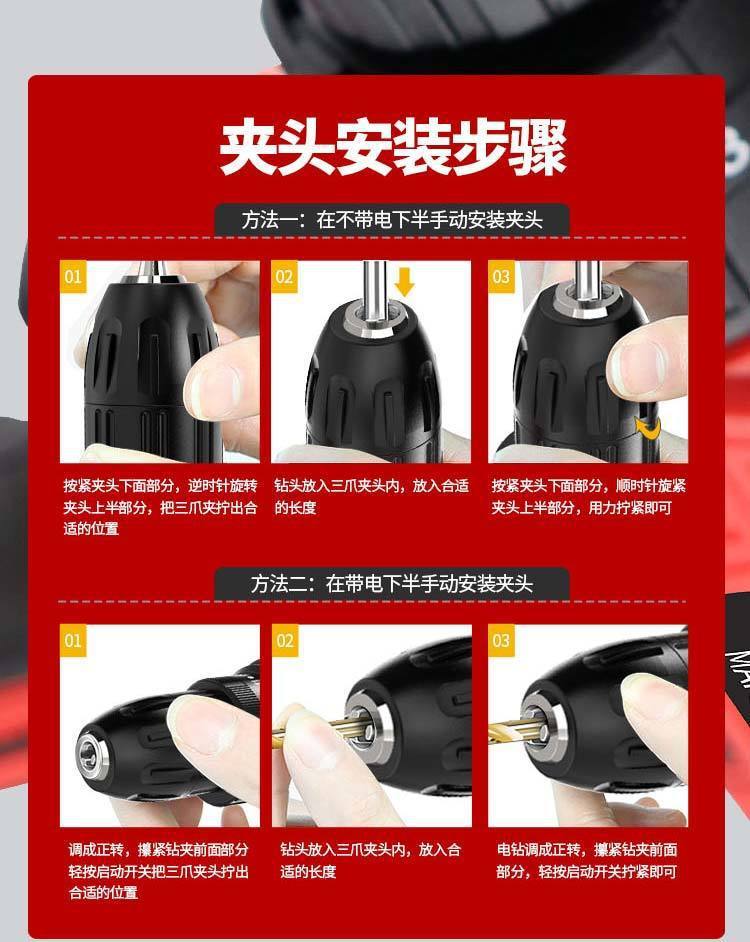 夹头安装步骤

方法一：在不带电下半手动安装夹头

01

按紧夹头下面部分，逆时针旋转夹头上半部分，把三爪夹拧出合适的位置

02

钻头放入三爪夹头内，放入合适的长度

03

按紧夹头下面部分，顺时针旋紧夹头上半部分，用力拧紧即可

方法二：在带电下半手动安装夹头

01

调成正转，攥紧钻夹前面部分轻按启动开关把三爪夹头拧出合适的位置

02

钻头放入三爪夹头内，放入合适的长度

03

电钻调成正转，攥紧钻夹前面部分，轻按启动开关拧紧即可