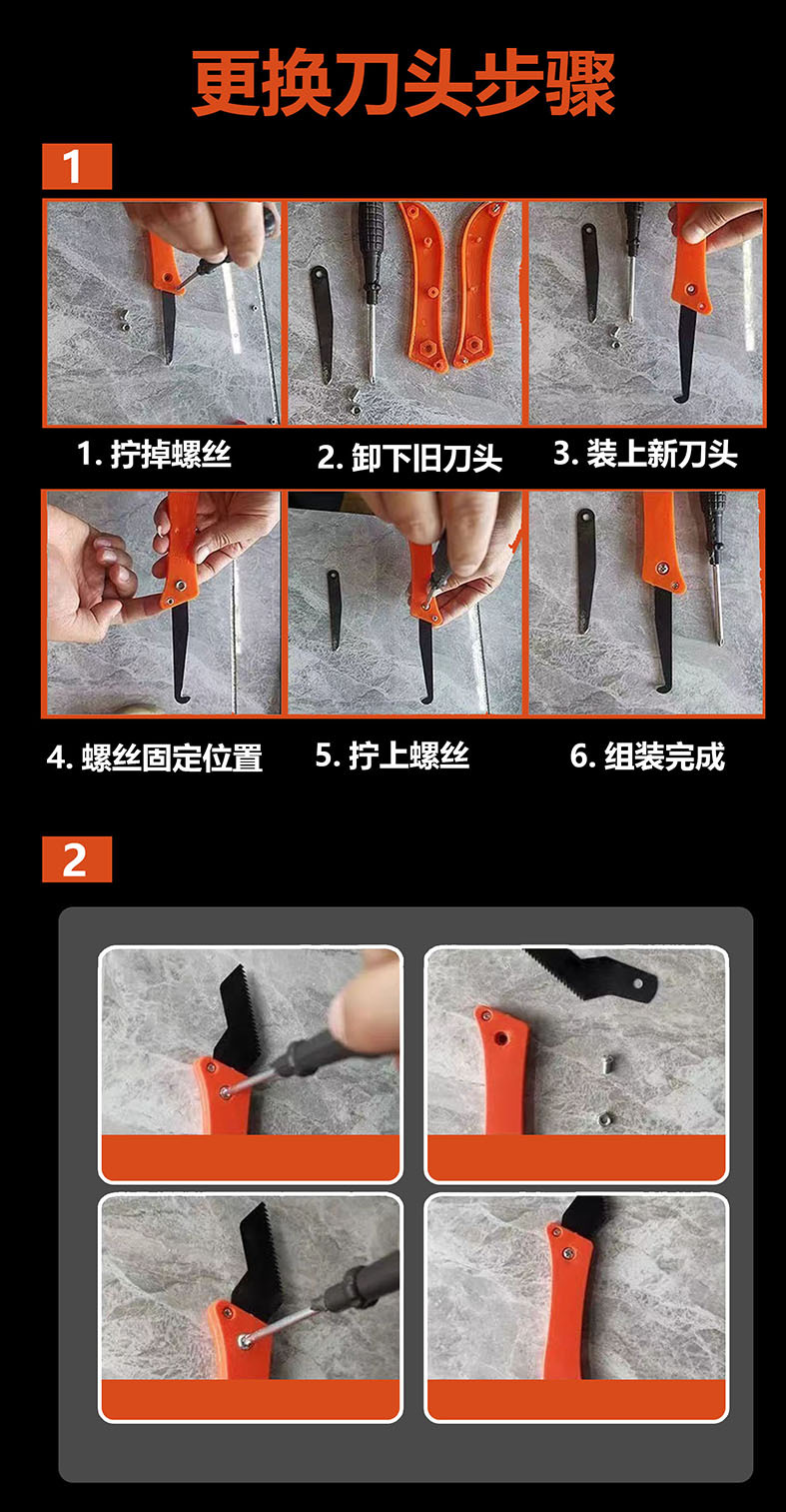 更换刀头步骤

1

1. 拧掉螺丝

2. 卸下旧刀头

3. 装上新刀头

4. 螺丝固定位置

5. 拧上螺丝

6. 组装完成

2