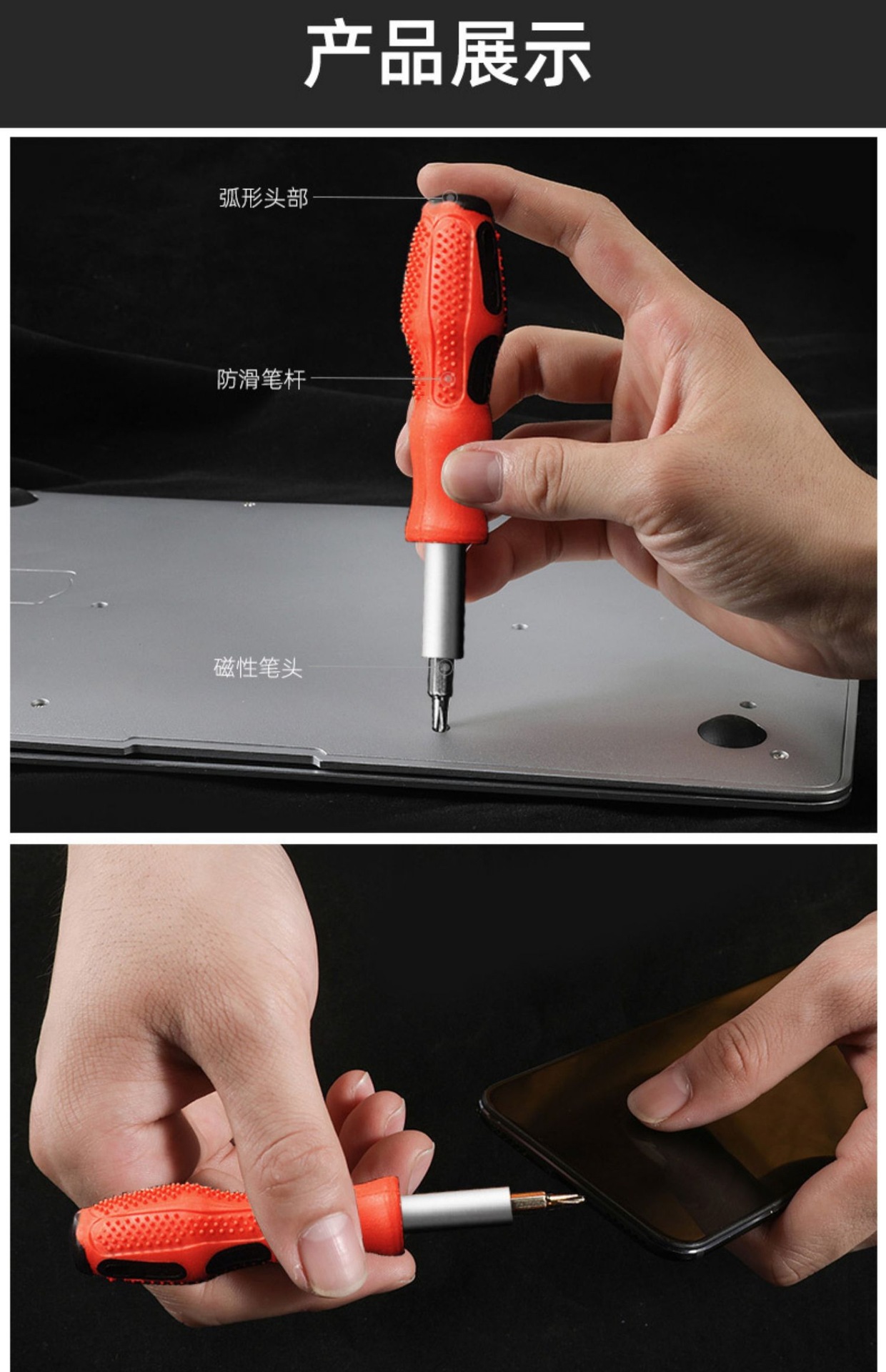 产品展示

弧形头部

防滑笔杆

磁性笔头