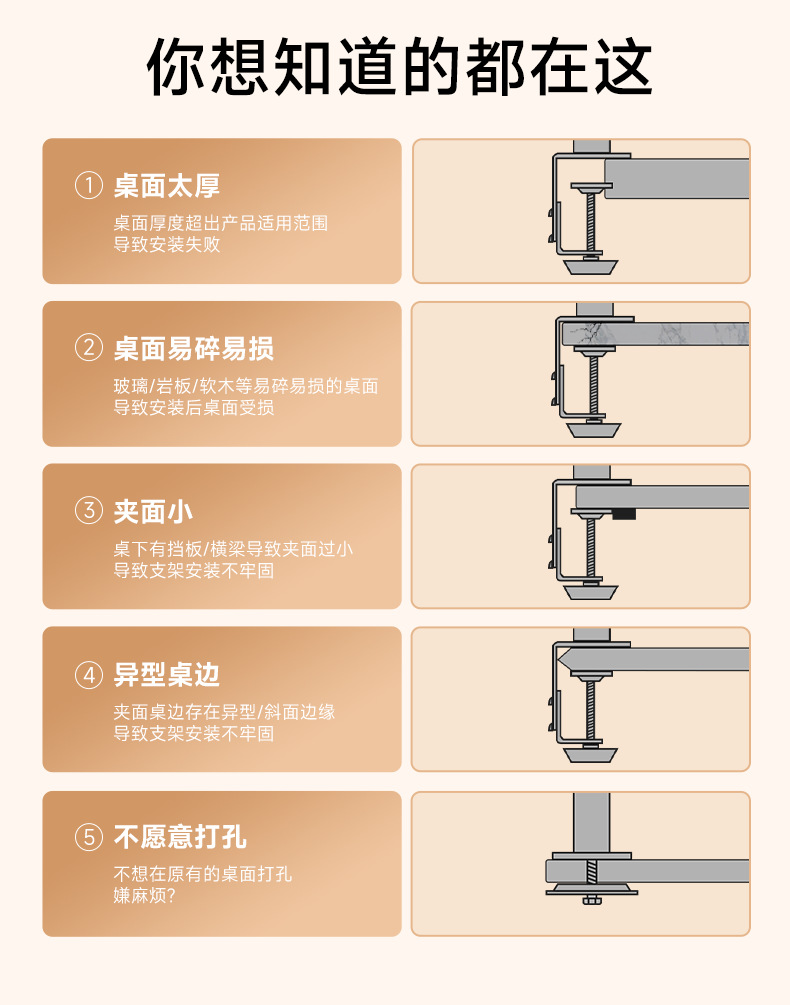 你想知道的都在这

① 桌面太厚

桌面厚度超出产品适用范围
导致安装失败

② 桌面易碎易损

玻璃/岩板/软木等易碎易损的桌面
导致安装后桌面受损

③ 夹面小

桌下有挡板/横梁导致夹面过小
导致支架安装不牢固

④ 异型桌边

夹面桌边存在异型/斜面边缘
导致支架安装不牢固

⑤ 不愿意打孔

不想在原有的桌面打孔
嫌麻烦?