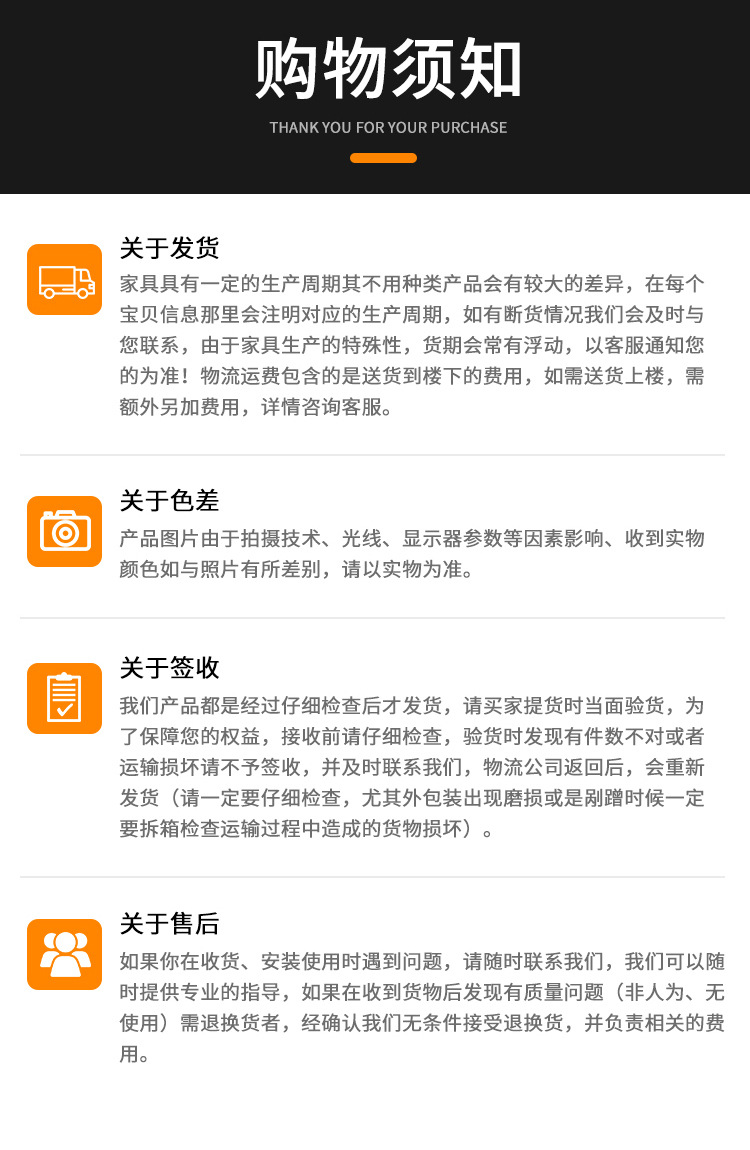 购物须知

THANK YOU FOR YOUR PURCHASE

关于发货

家具具有一定的生产周期其不用种类产品会有较大的差异，在每个宝贝信息那里会注明对应的生产周期，如有断货情况我们会及时与您联系，由于家具生产的特殊性，货期会常有浮动，以客服通知您的为准！物流运费包含的是送货到楼下的费用，如需送货上楼，需额外另加费用，详情咨询客服。

关于色差

产品图片由于拍摄技术、光线、显示器参数等因素影响、收到实物颜色如与照片有所差别，请以实物为准。

关于签收

我们产品都是经过仔细检查后才发货，请买家提货时当面验货，为了保障您的权益，接收前请仔细检查，验货时发现有件数不对或者运输损坏请不予签收，并及时联系我们，物流公司返回后，会重新发货（请一定要仔细检查，尤其外包装出现磨损或是剐蹭时候一定要拆箱检查运输过程中造成的货物损坏）。

关于售后

如果你在收货、安装使用时遇到问题，请随时联系我们，我们可以随时提供专业的指导，如果在收到货物后发现有质量问题（非人为、无使用）需退换货者，经确认我们无条件接受退换货，并负责相关的费用。