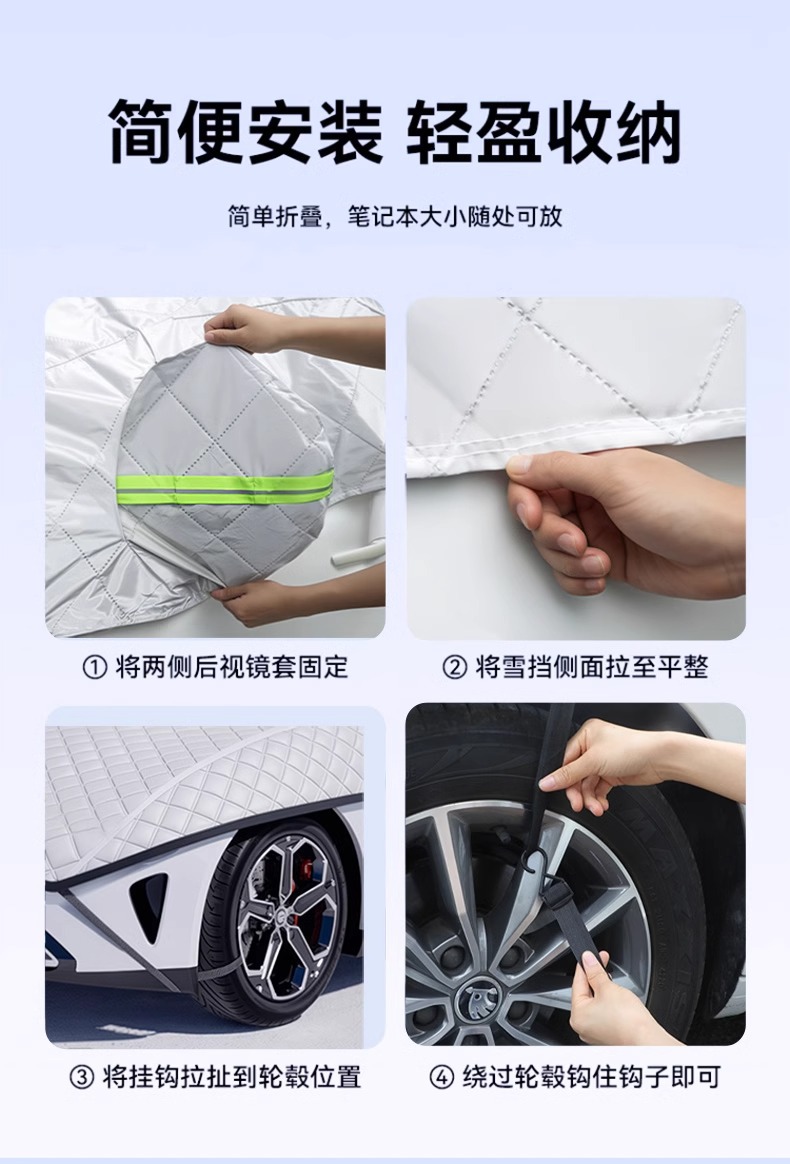 简便安装 轻盈收纳

简单折叠，笔记本大小随处可放

① 将两侧后视镜套固定

② 将雪挡侧面拉至平整

③ 将挂钩拉扯到轮毂位置

④ 绕过轮毂钩住钩子即可