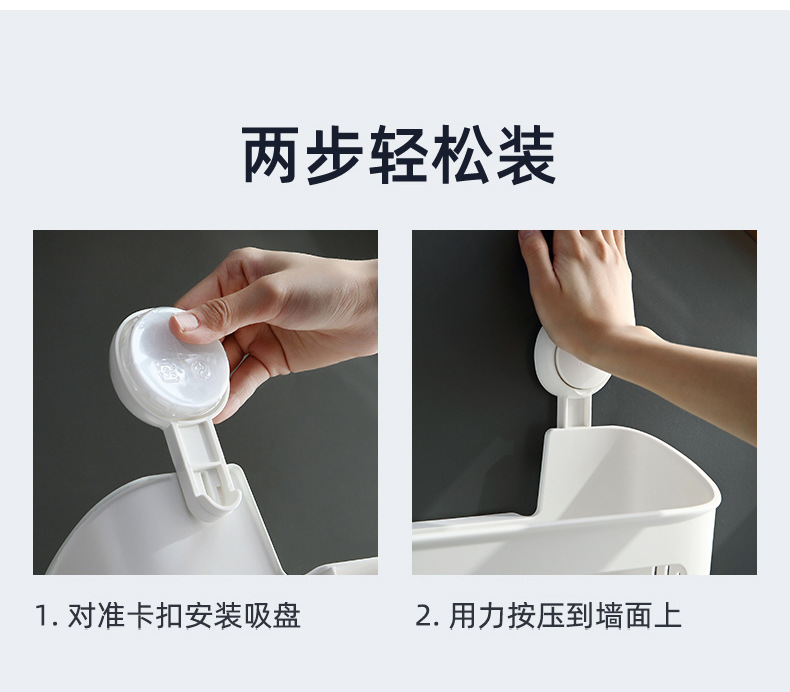 两步轻松装

1. 对准卡扣安装吸盘

2. 用力按压到墙面上