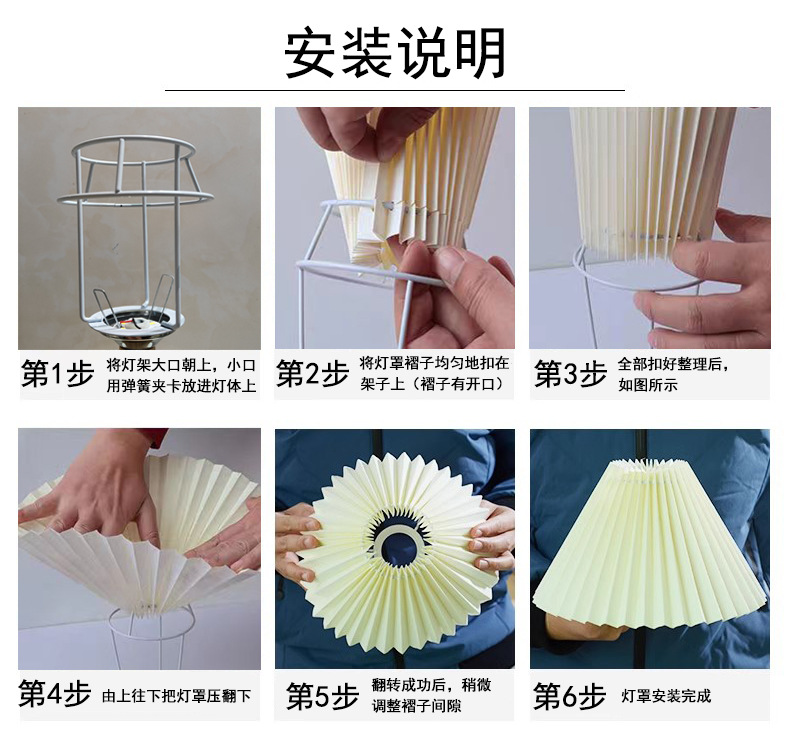 安装说明

第1步 将灯架大口朝上，小口用弹簧夹卡放进灯体上

第2步 将灯罩褶子均匀地扣在架子上（褶子有开口）

第3步 全部扣好整理后，如图所示

第4步 由上往下把灯罩压翻下

第5步 翻转成功后，稍微调整褶子间隙

第6步 灯罩安装完成