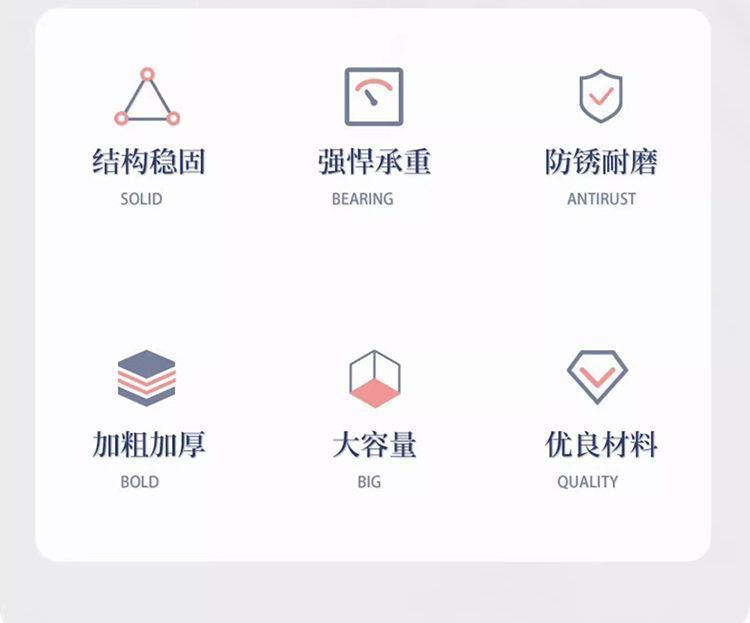 结构稳固
SOLID

强悍承重
BEARING

防锈耐磨
ANTIRUST

加粗加厚
BOLD

大容量
BIG

优良材料
QUALITY