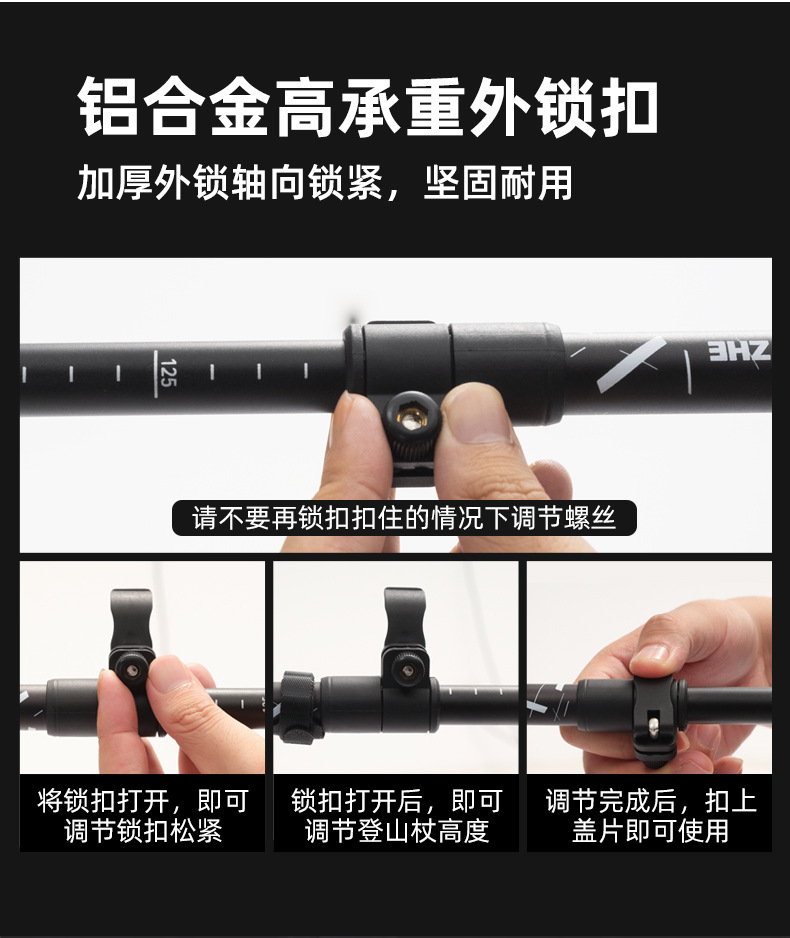 铝合金高承重外锁扣

加厚外锁轴向锁紧，坚固耐用

125

ZHE

请不要再锁扣扣住的情况下调节螺丝

将锁扣打开，即可调节锁扣松紧

锁扣打开后，即可调节登山杖高度

调节完成后，扣上盖片即可使用