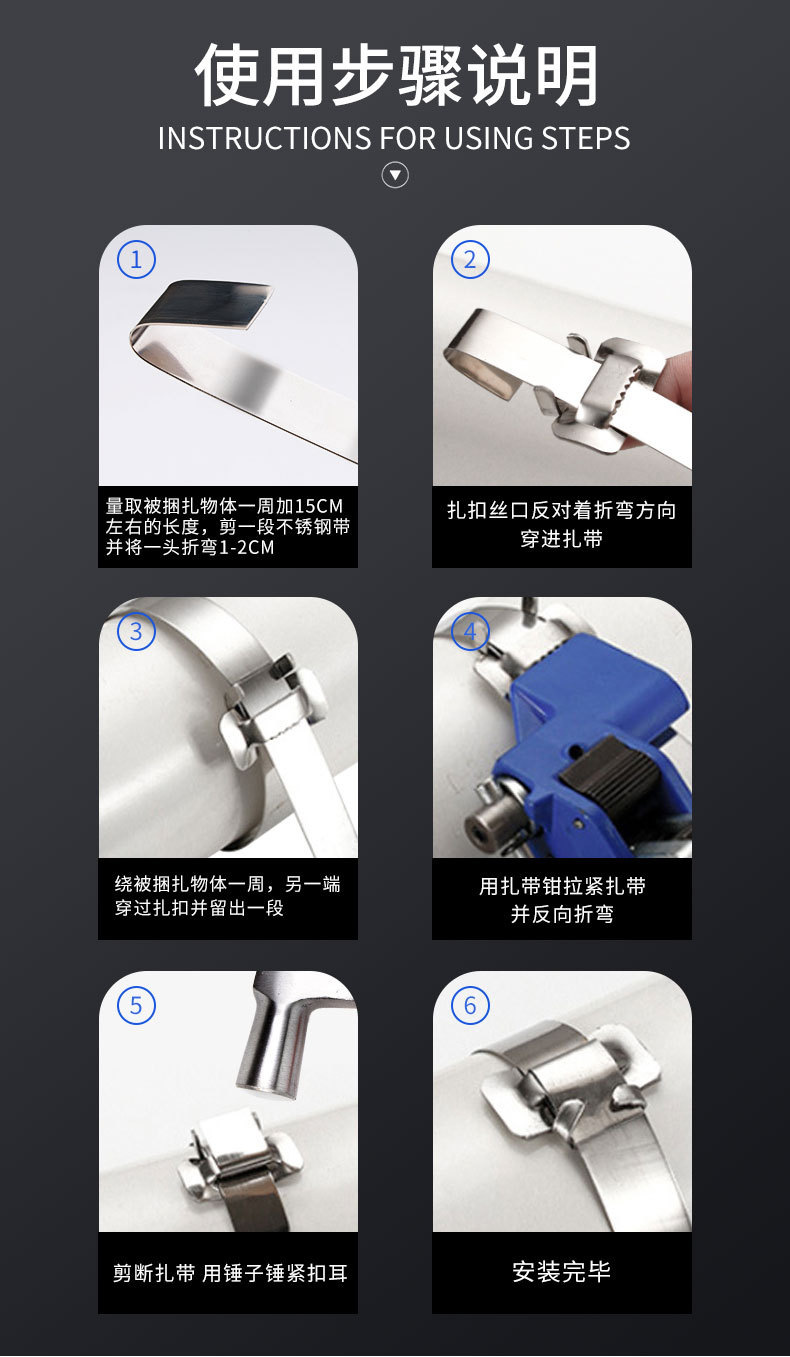 使用步骤说明
INSTRUCTIONS FOR USING STEPS

1
量取被捆扎物体一周加15CM左右的长度，剪一段不锈钢带并将一头折弯1-2CM

2
扎扣丝口反对着折弯方向穿进扎带

3
绕被捆扎物体一周，另一端穿过扎扣并留出一段

4
用扎带钳拉紧扎带并反向折弯

5
剪断扎带 用锤子锤紧扣耳

6
安装完毕