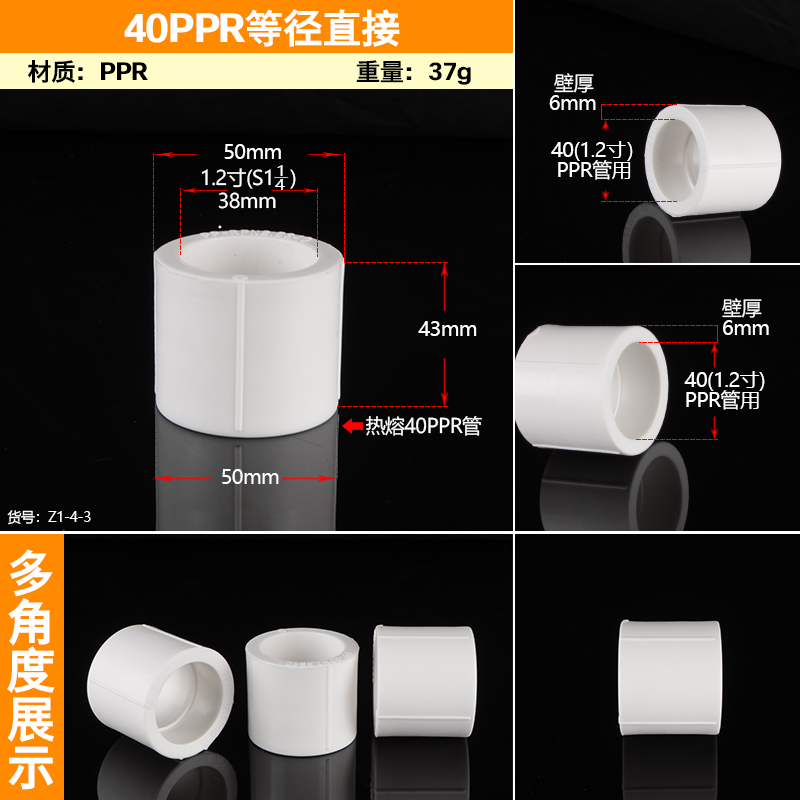 40PPR等径直接

材质：PPR

重量：37g

50mm

1.2寸(S1$\frac{1}{4}$)

38mm

43mm

热熔40PPR管

50mm

货号：Z1-4-3

壁厚
6mm

40(1.2寸)
PPR管用

壁厚
6mm

40(1.2寸)
PPR管用

多角度展示