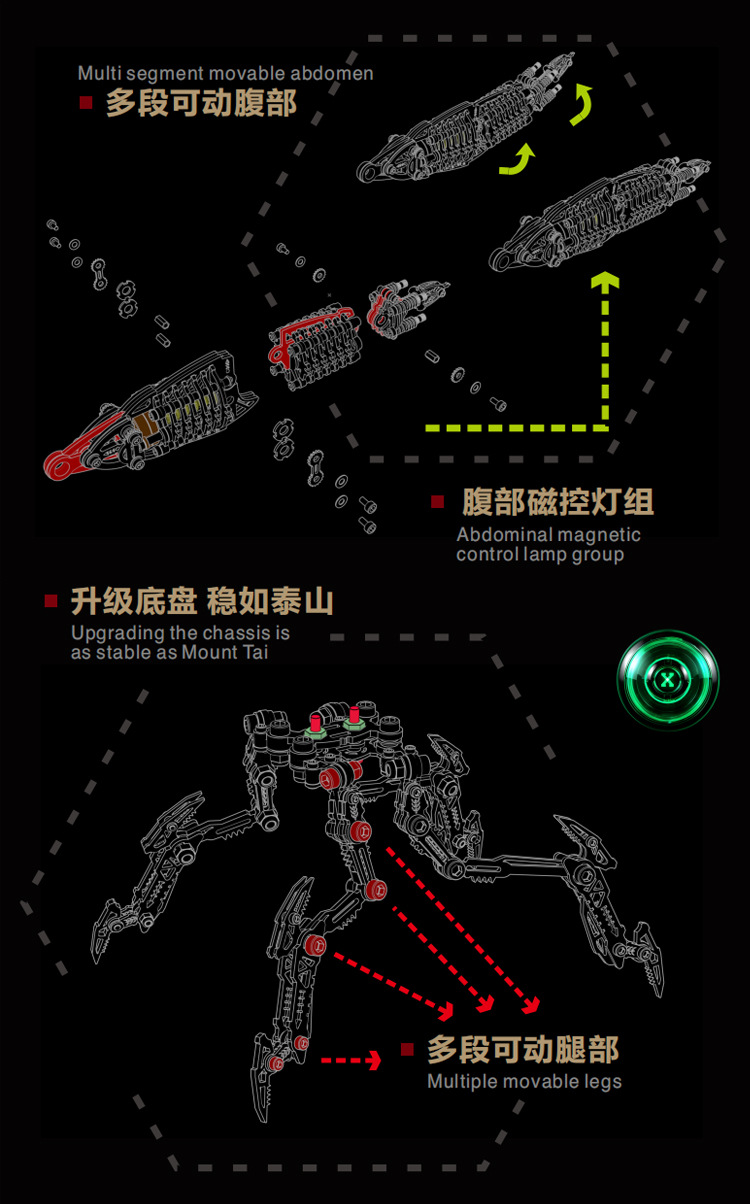 Multi segment movable abdomen
多段可动腹部

腹部磁控灯组
Abdominal magnetic control lamp group

升级底盘 稳如泰山
Upgrading the chassis is as stable as Mount Tai

多段可动腿部
Multiple movable legs