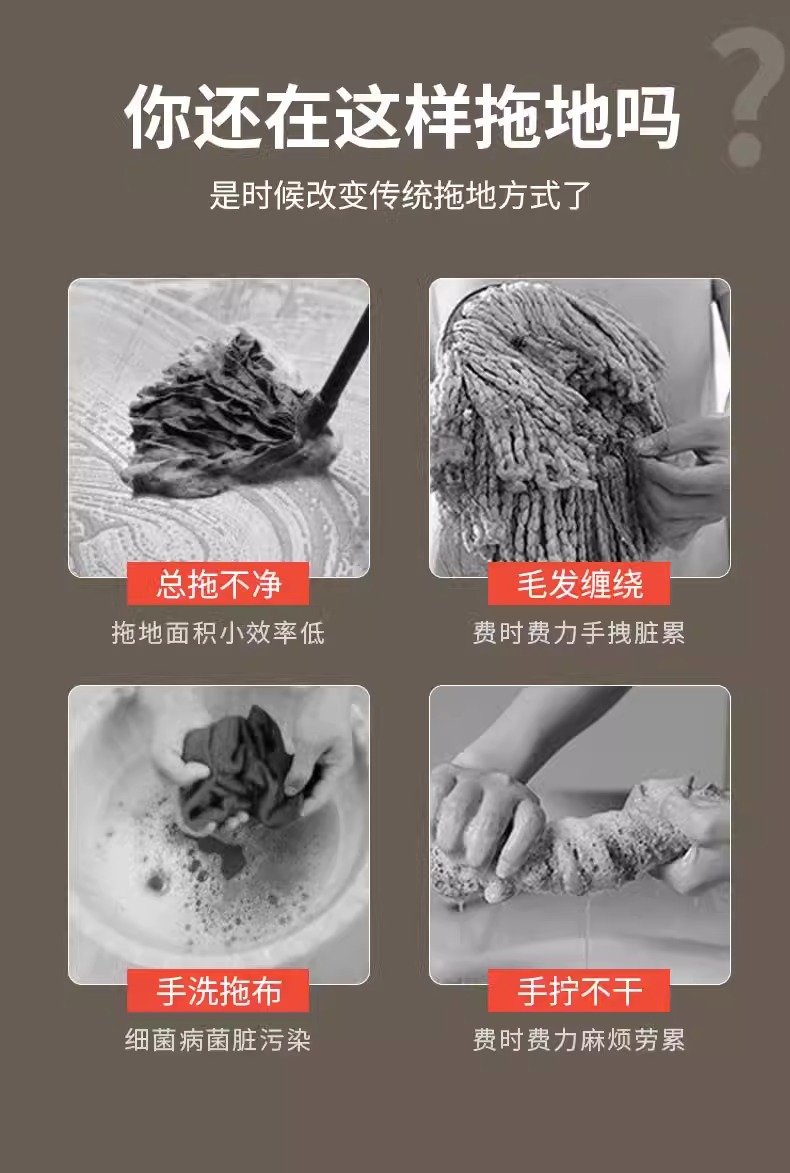 你还在这样拖地吗

?

是时候改变传统拖地方式了

总拖不净

拖地面积小效率低

毛发缠绕

费时费力手拽脏累

手洗拖布

细菌病菌脏污染

手拧不干

费时费力麻烦劳累