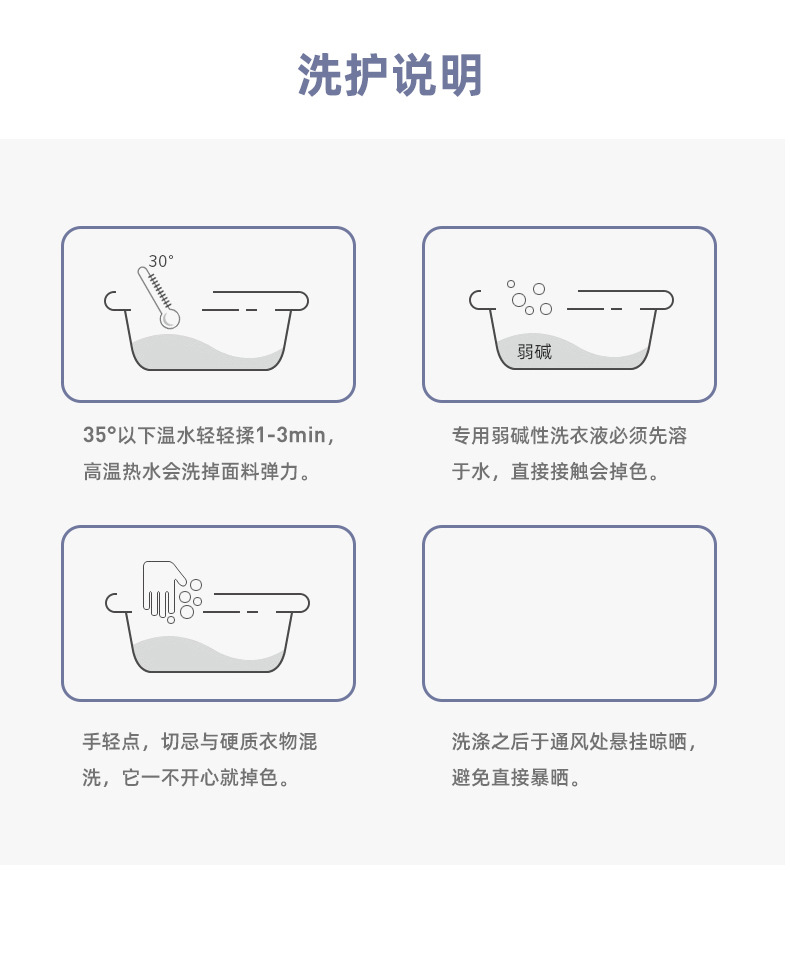 洗护说明

30°

35°以下温水轻轻揉1-3min，高温热水会洗掉面料弹力。

弱碱

专用弱碱性洗衣液必须先溶于水，直接接触会掉色。

手轻点，切忌与硬质衣物混洗，它一不开心就掉色。

洗涤之后于通风处悬挂晾晒，避免直接暴晒。