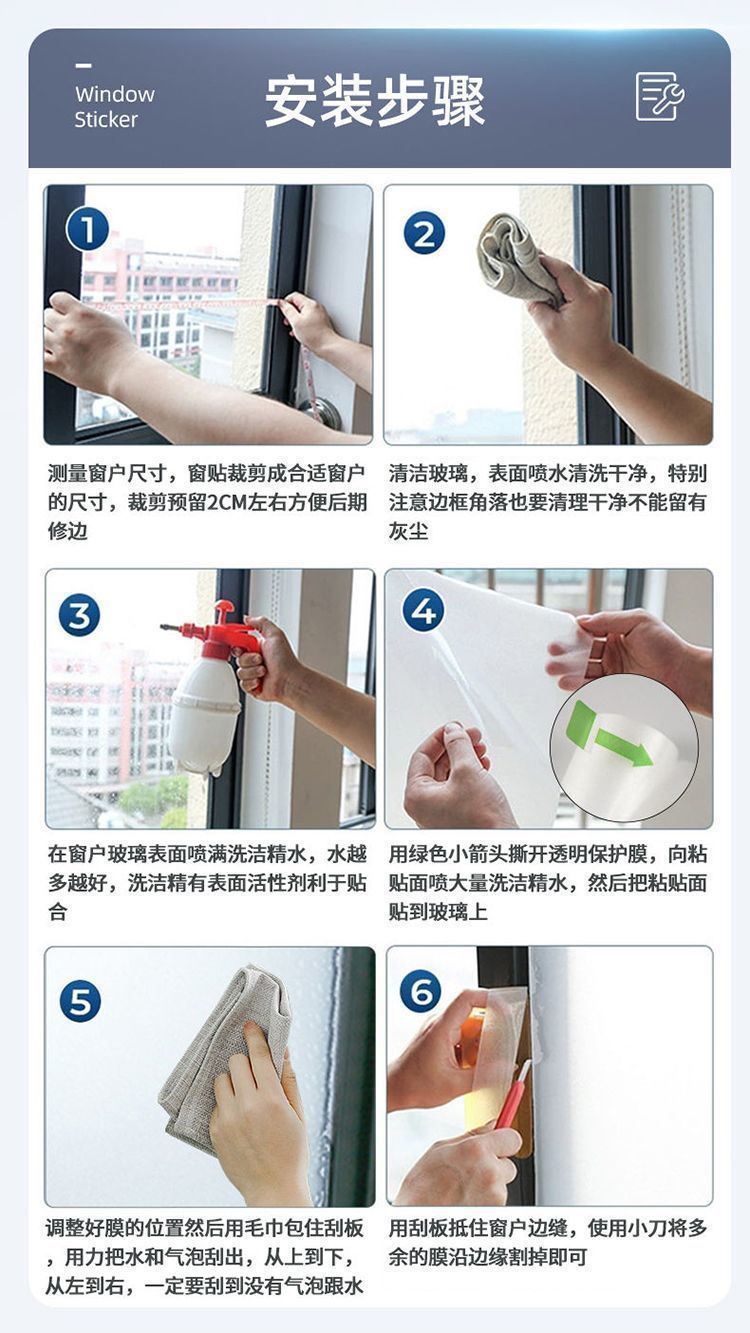 Window Sticker

安装步骤

1

测量窗户尺寸，窗贴裁剪成合适窗户的尺寸，裁剪预留2CM左右方便后期修边

2

清洁玻璃，表面喷水清洗干净，特别注意边框角落也要清理干净不能留有灰尘

3

在窗户玻璃表面喷满洗洁精水，水越多越好，洗洁精有表面活性剂利于贴合

4

用绿色小箭头撕开透明保护膜，向粘贴面喷大量洗洁精水，然后把粘贴面贴到玻璃上

5

调整好膜的位置然后用毛巾包住刮板，用力把水和气泡刮出，从上到下，从左到右，一定要刮到没有气泡跟水

6

用刮板抵住窗户边缝，使用小刀将多余的膜沿边缘割掉即可