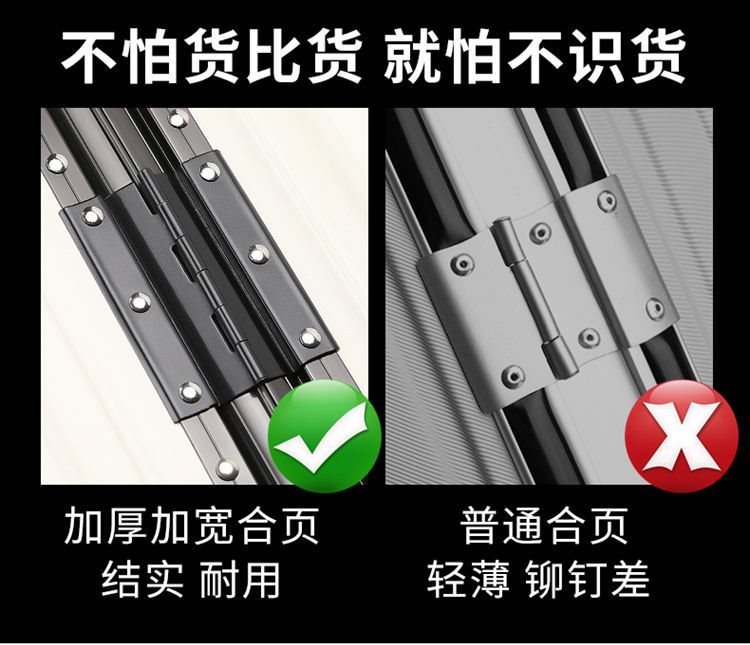 不怕货比货 就怕不识货

加厚加宽合页
结实 耐用

普通合页
轻薄 铆钉差