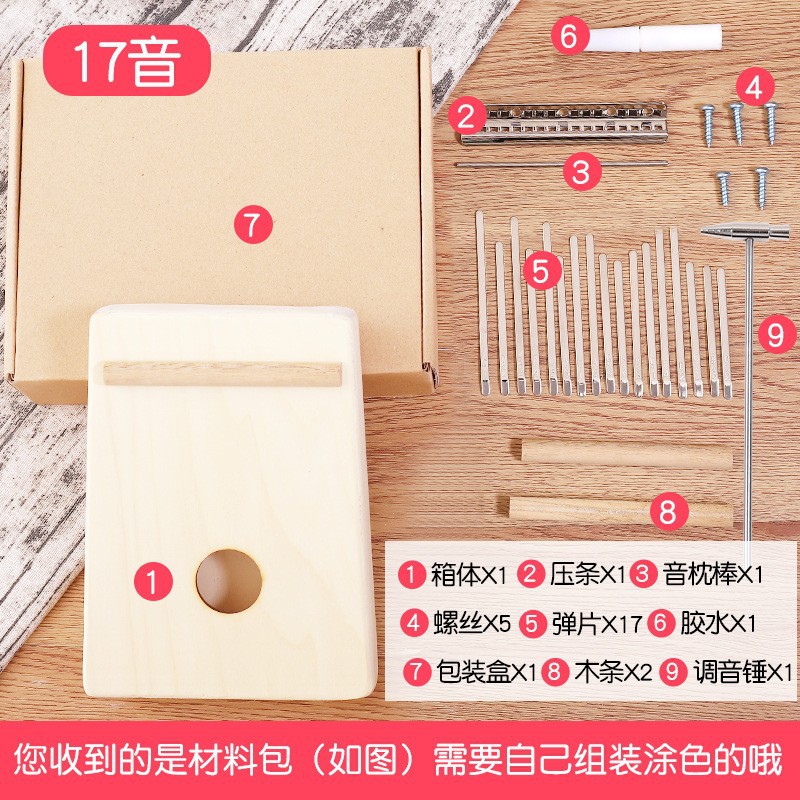 17音

6

2

4

3

7

5

9

8

1

1 箱体X1 2 压条X1 3 音枕棒X1
4 螺丝X5 5 弹片X17 6 胶水X1
7 包装盒X1 8 木条X2 9 调音锤X1

您收到的是材料包（如图）需要自己组装涂色的哦