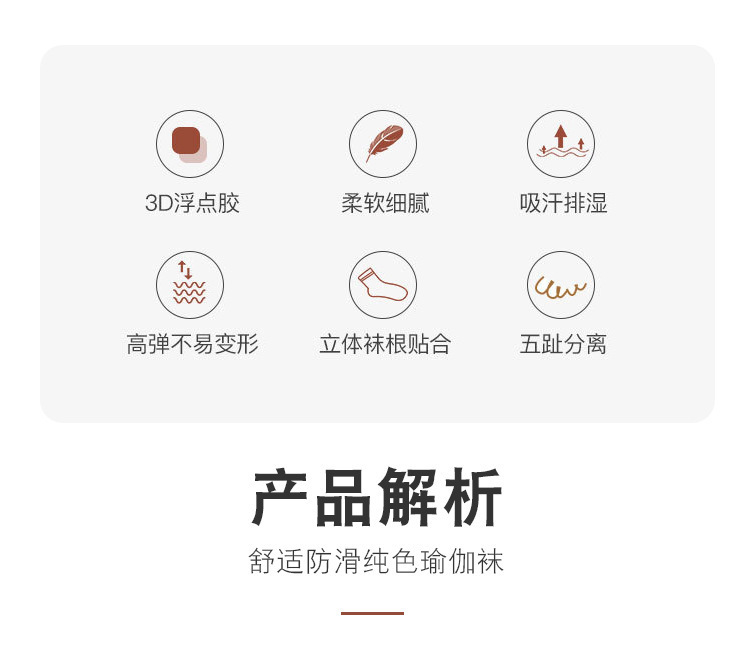 3D浮点胶

柔软细腻

吸汗排湿

高弹不易变形

立体袜根贴合

五趾分离

产品解析

舒适防滑纯色瑜伽袜