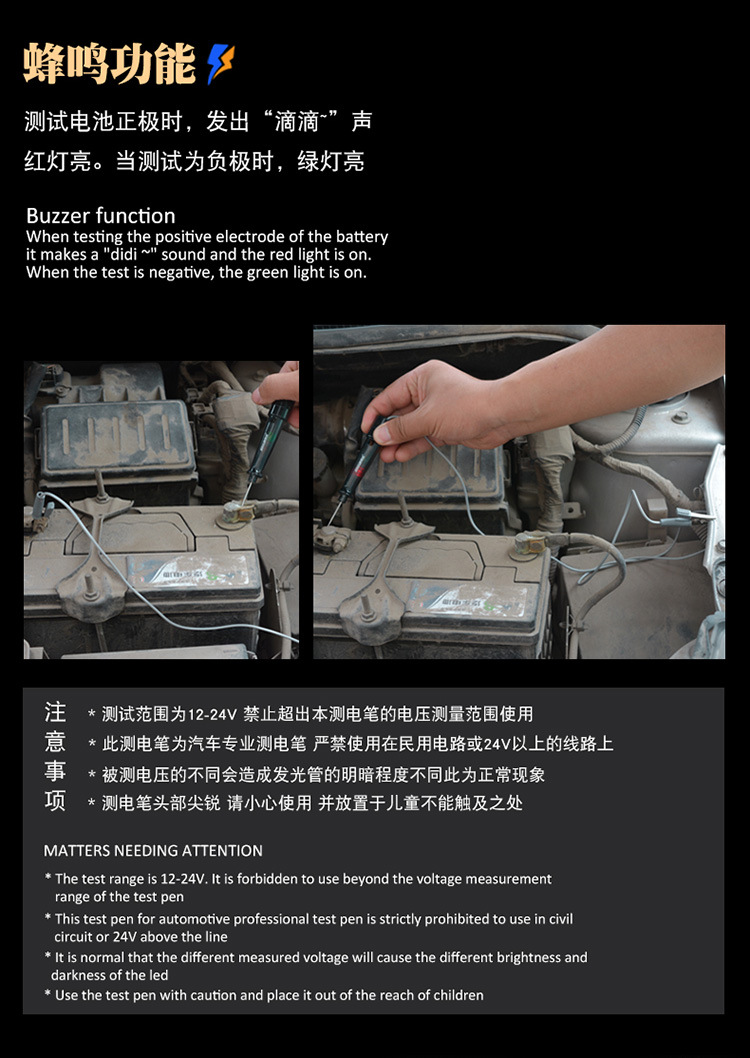 蜂鸣功能

测试电池正极时，发出“滴滴~”声
红灯亮。当测试为负极时，绿灯亮

Buzzer function
When testing the positive electrode of the battery it makes a "didi ~" sound and the red light is on. When the test is negative, the green light is on.

注意事项

* 测试范围为12-24V 禁止超出本测电笔的电压测量范围使用
* 此测电笔为汽车专业测电笔 严禁使用在民用电路或24V以上的线路上
* 被测电压的不同会造成发光管的明暗程度不同此为正常现象
* 测电笔头部尖锐 请小心使用 并放置于儿童不能触及之处

MATTERS NEEDING ATTENTION
* The test range is 12-24V. It is forbidden to use beyond the voltage measurement range of the test pen
* This test pen for automotive professional test pen is strictly prohibited to use in civil circuit or 24V above the line
* It is normal that the different measured voltage will cause the different brightness and darkness of the led
* Use the test pen with caution and place it out of the reach of children