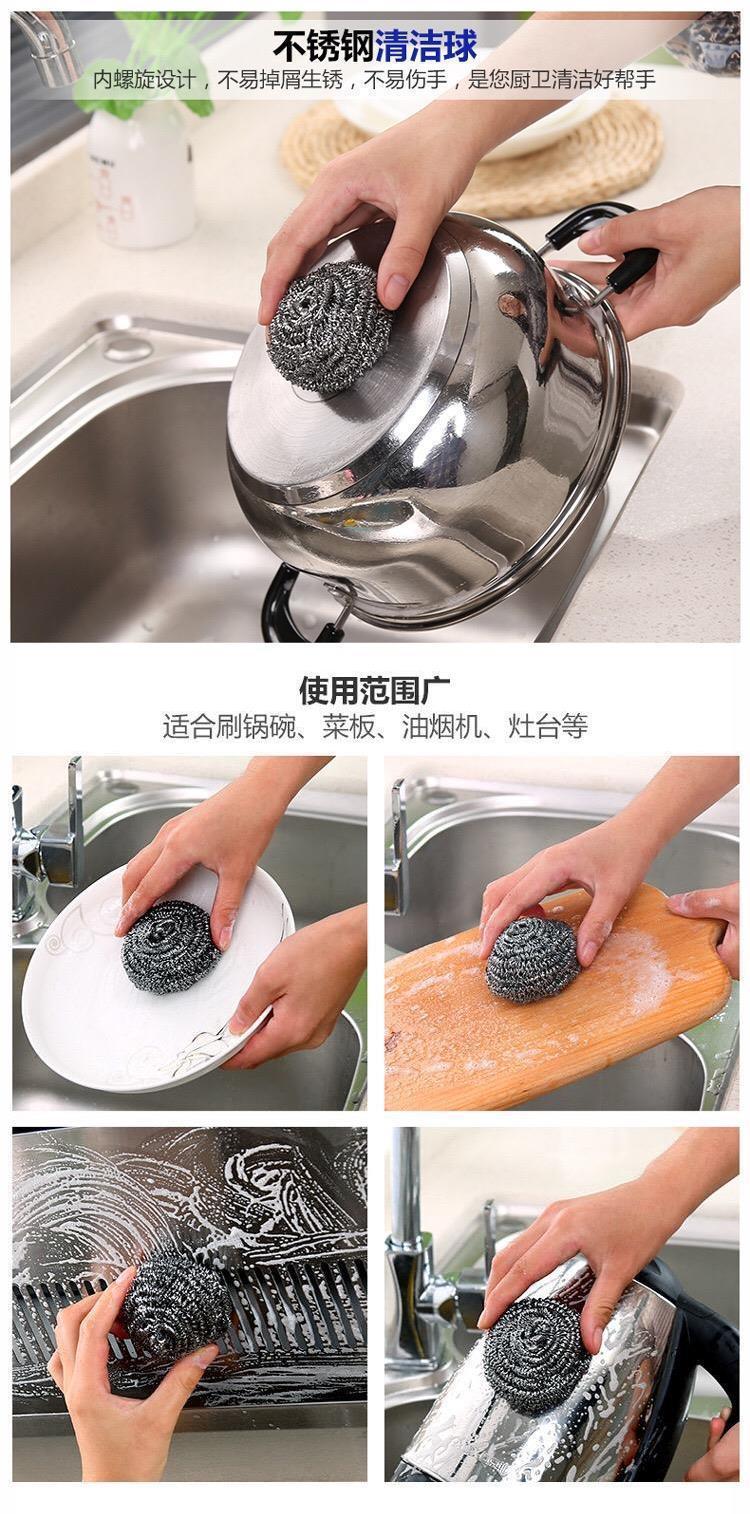 不锈钢清洁球
内螺旋设计，不易掉屑生锈，不易伤手，是您厨卫清洁好帮手

使用范围广
适合刷锅碗、菜板、油烟机、灶台等