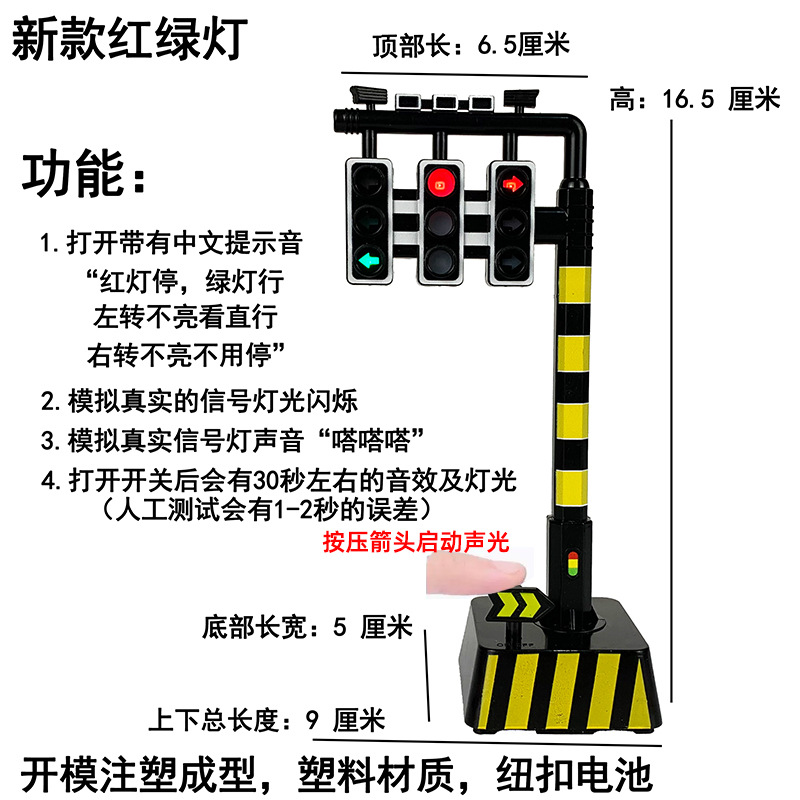 新款红绿灯

顶部长：6.5厘米

高：16.5 厘米

功能：

1.打开带有中文提示音
“红灯停，绿灯行
左转不亮看直行
右转不亮不用停”

2.模拟真实的信号灯光闪烁

3.模拟真实信号灯声音“嗒嗒嗒”

4.打开开关后会有30秒左右的音效及灯光
（人工测试会有1-2秒的误差）

按压箭头启动声光

底部长宽：5 厘米

上下总长度：9 厘米

开模注塑成型，塑料材质，纽扣电池