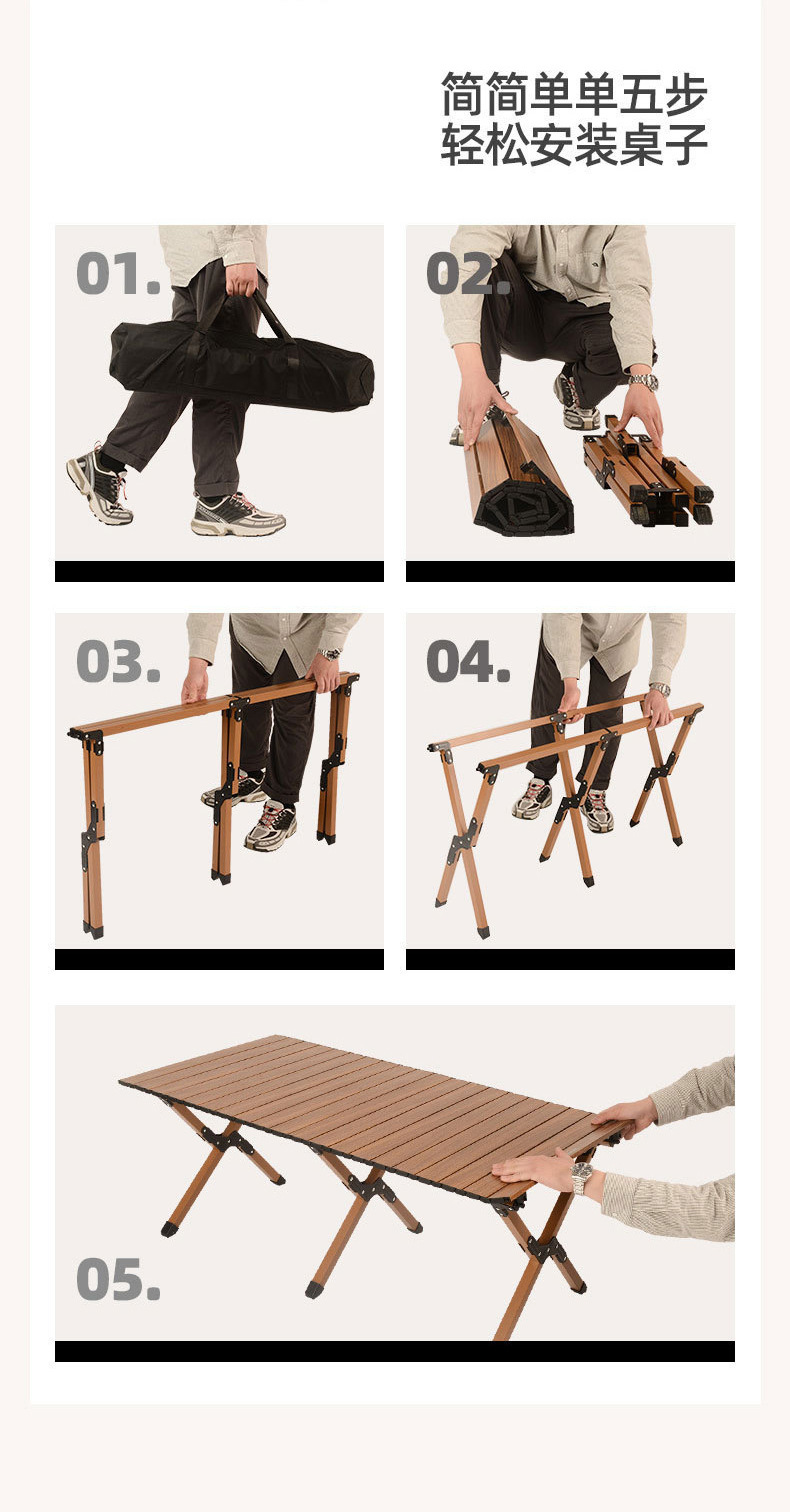 简简单单五步
轻松安装桌子

01.

02.

03.

04.

05.