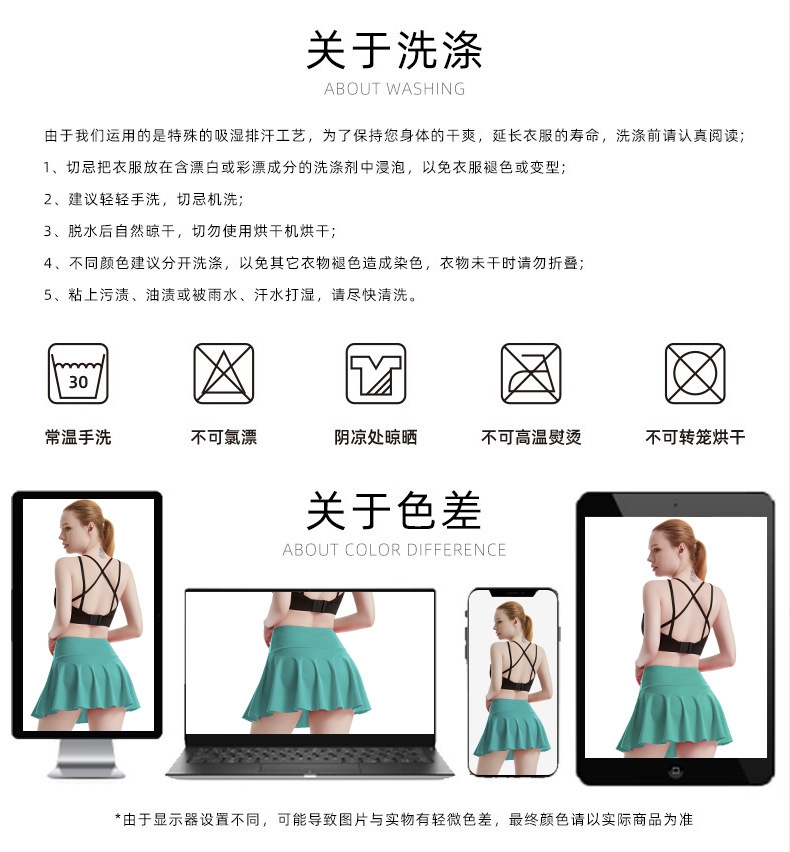 关于洗涤
ABOUT WASHING

由于我们运用的是特殊的吸湿排汗工艺，为了保持您身体的干爽，延长衣服的寿命，洗涤前请认真阅读；

1、切忌把衣服放在含漂白或彩漂成分的洗涤剂中浸泡，以免衣服褪色或变型；

2、建议轻轻手洗，切忌机洗；

3、脱水后自然晾干，切勿使用烘干机烘干；

4、不同颜色建议分开洗涤，以免其它衣物褪色造成染色，衣物未干时请勿折叠；

5、粘上污渍、油渍或被雨水、汗水打湿，请尽快清洗。

30

常温手洗　不可氯漂　阴凉处晾晒　不可高温熨烫　不可转笼烘干

关于色差
ABOUT COLOR DIFFERENCE

*由于显示器设置不同，可能导致图片与实物有轻微色差，最终颜色请以实际商品为准