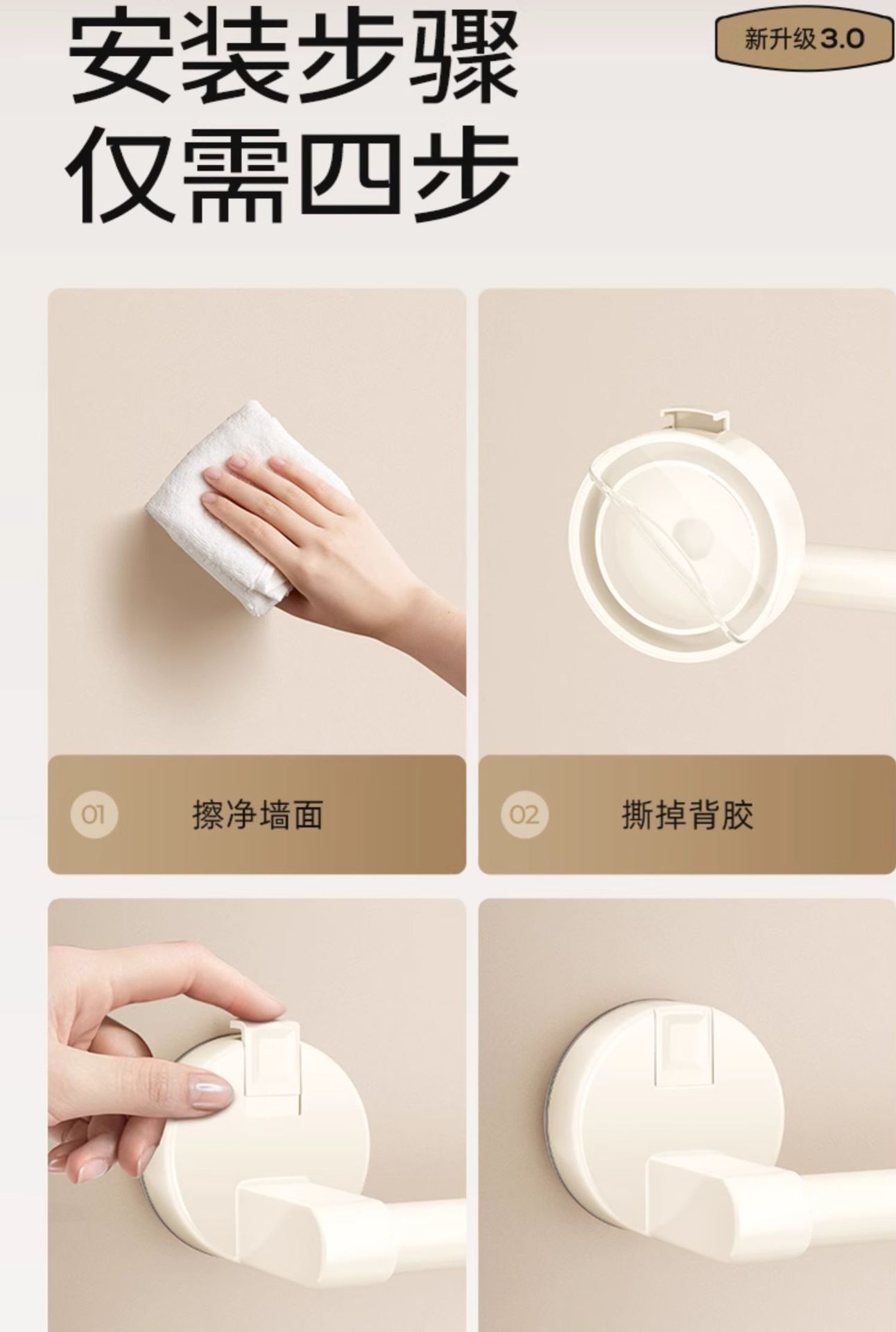 安装步骤
仅需四步

新升级3.0

01 擦净墙面

02 撕掉背胶