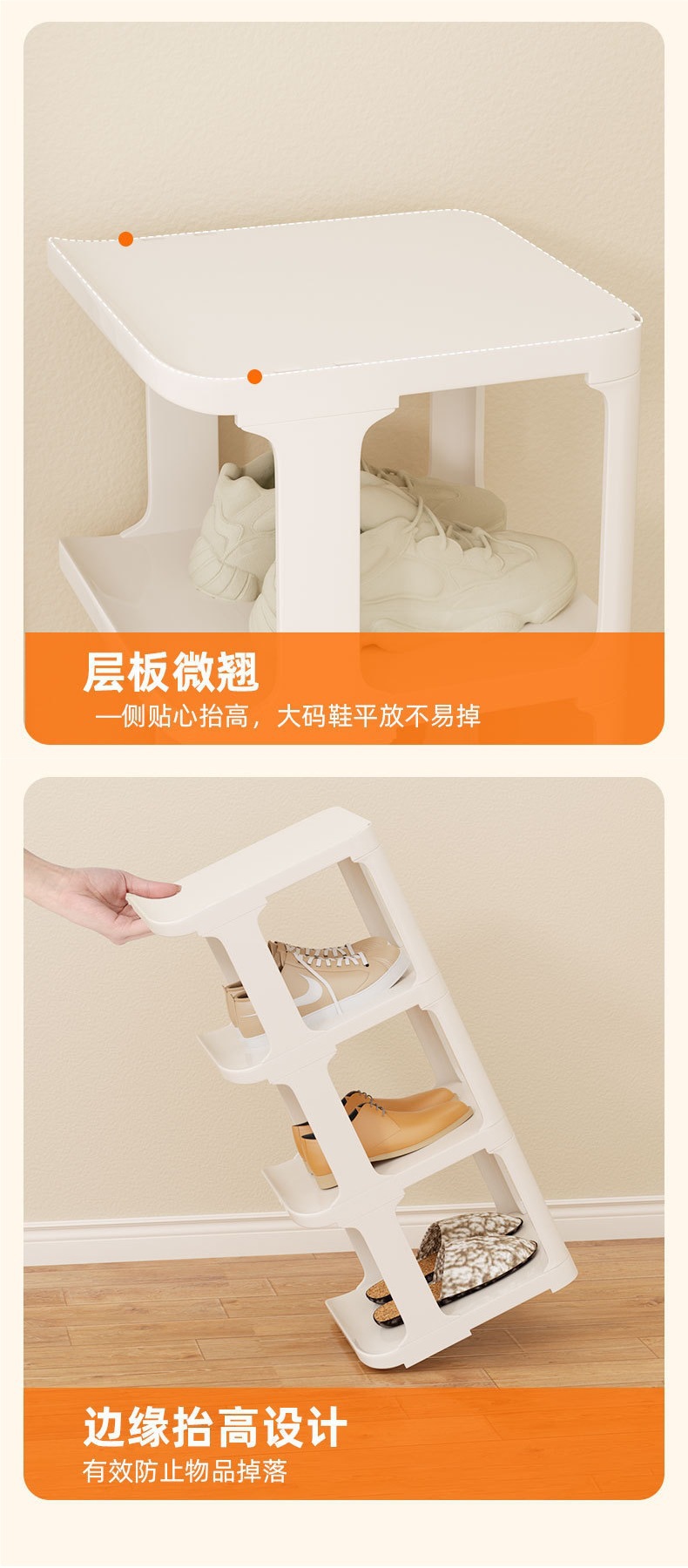 层板微翘
一侧贴心抬高，大码鞋平放不易掉

边缘抬高设计
有效防止物品掉落