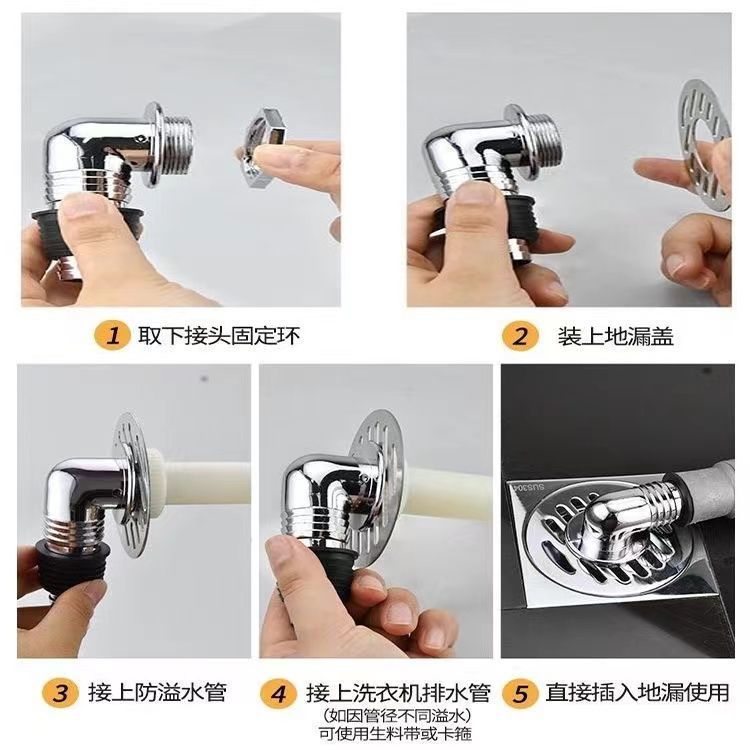 1 取下接头固定环

2 装上地漏盖

SUS304

3 接上防溢水管

4 接上洗衣机排水管
(如因管径不同溢水)
可使用生料带或卡箍

5 直接插入地漏使用